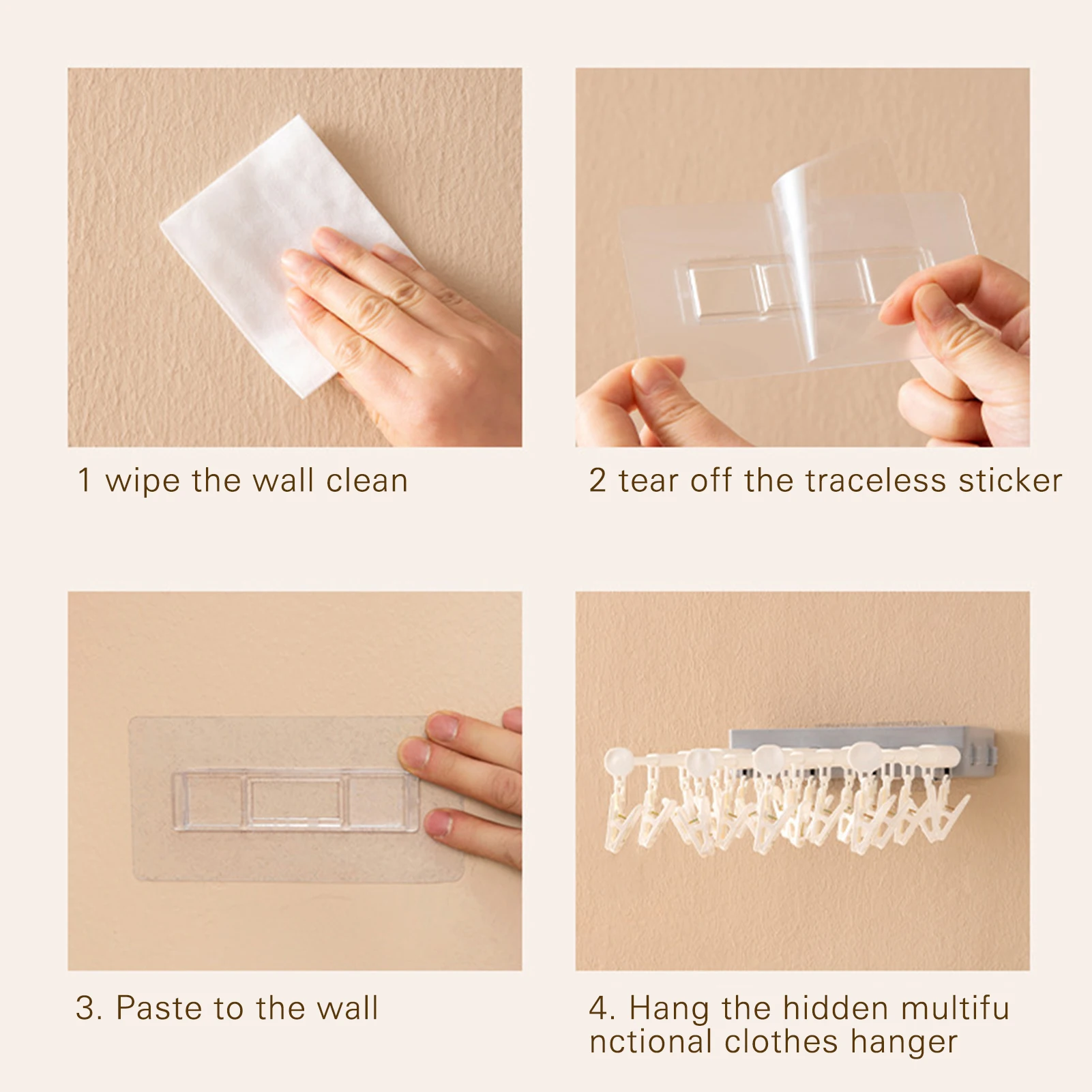 1 wipe the wall clean

2 tear off the traceless sticker

3. Paste to the wall

4. Hang the hidden multifu nctional clothes hanger