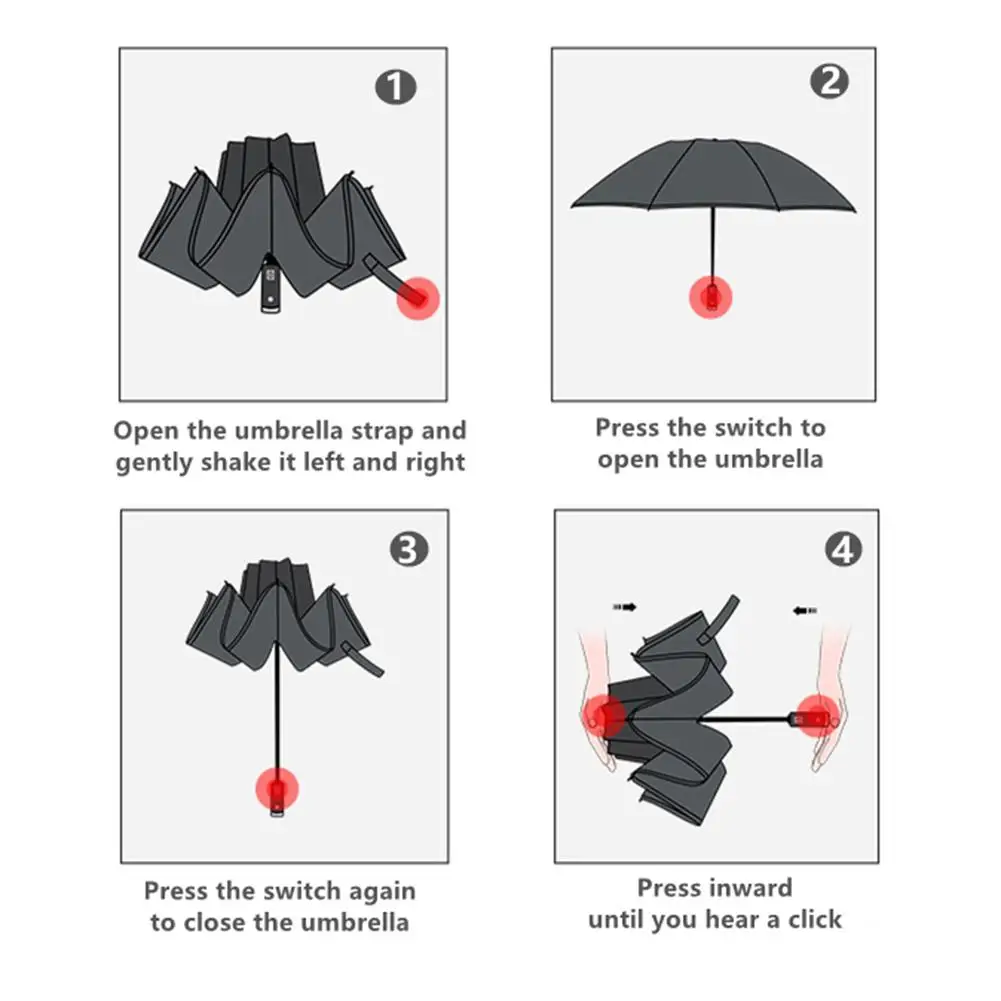 1

Open the umbrella strap and gently shake it left and right

2

Press the switch to open the umbrella

3

Press the switch again to close the umbrella

4

Press inward until you hear a click