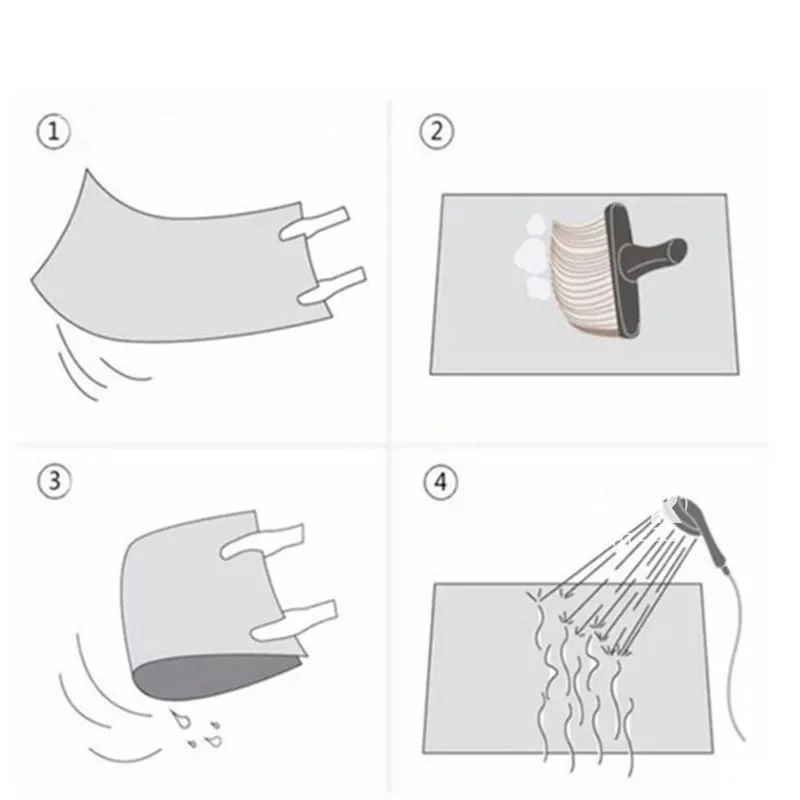 1

2

3

4