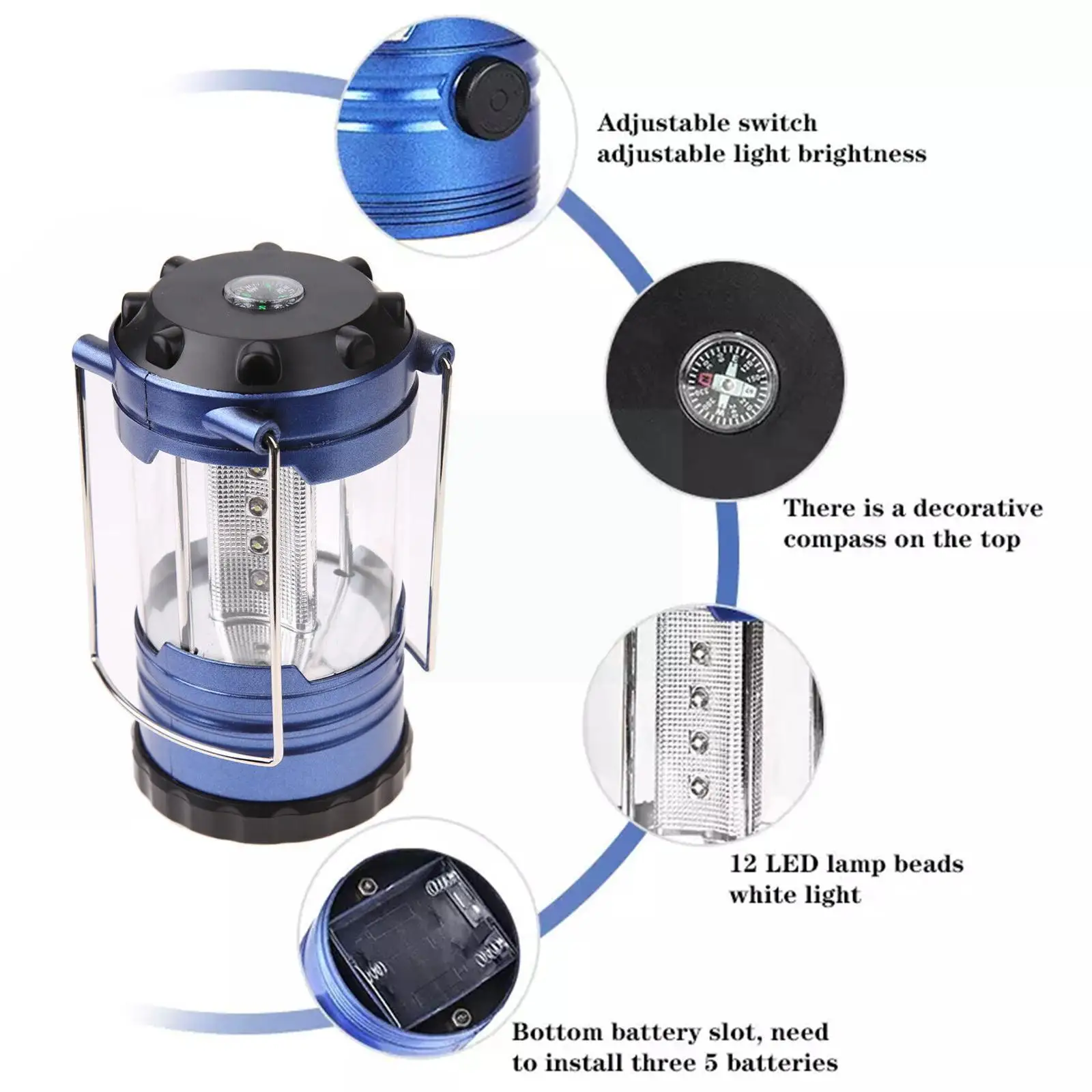 Adjustable switch
adjustable light brightness

There is a decorative compass on the top

12 LED lamp beads
white light

Bottom battery slot, need to install three 5 batteries