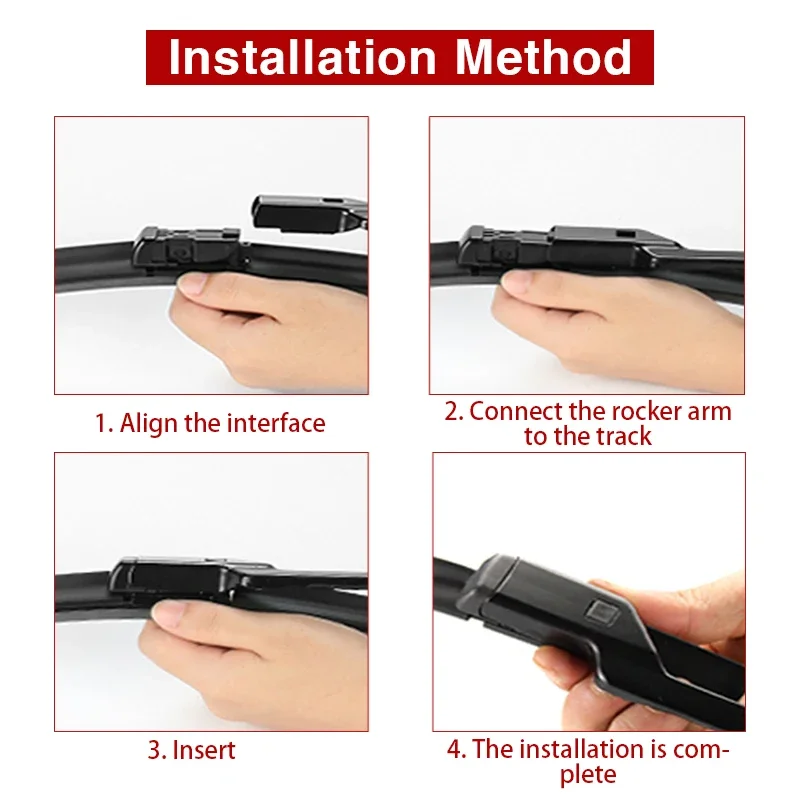 Installation Method

1. Align the interface

2. Connect the rocker arm to the track

3. Insert

4. The installation is complete