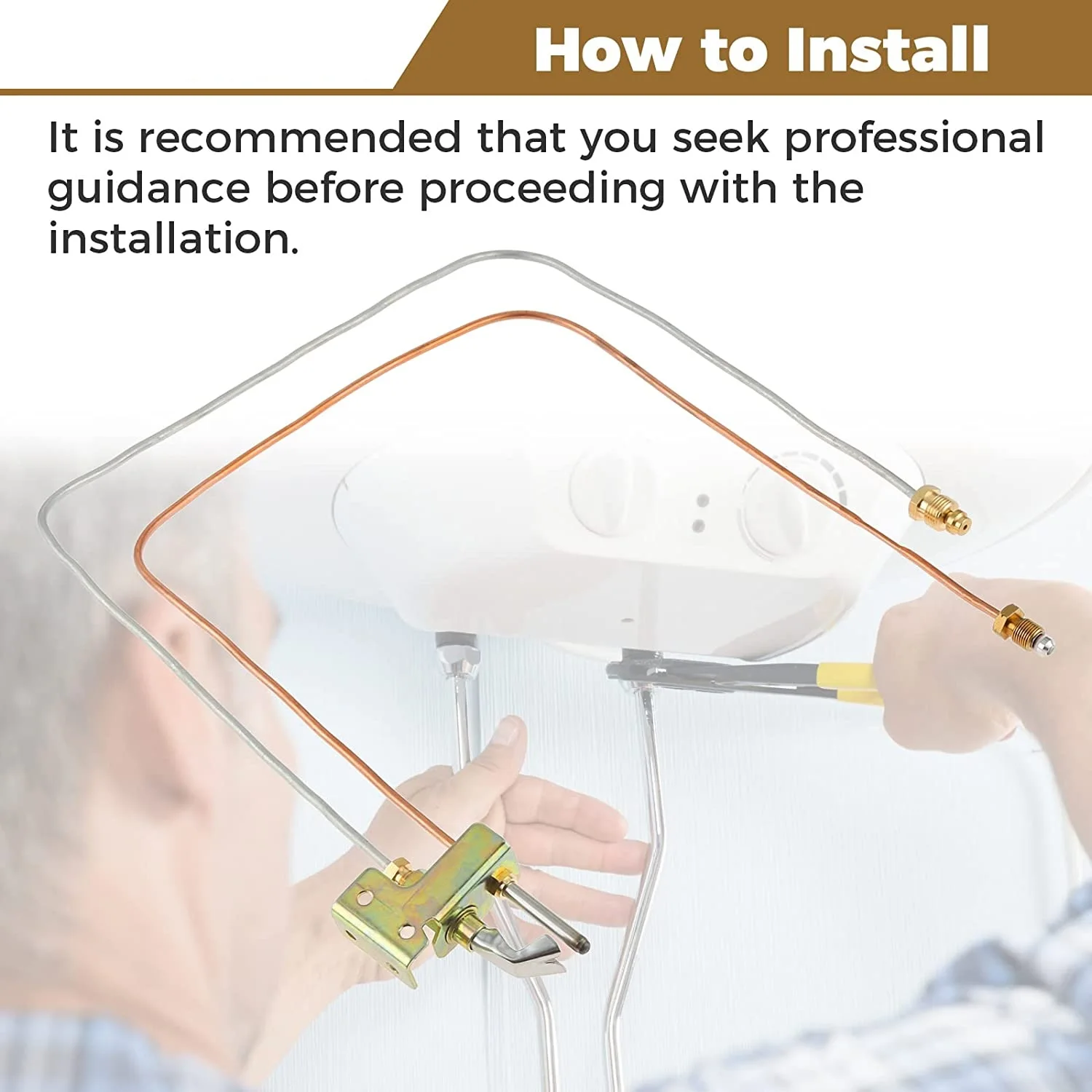 How to Install

It is recommended that you seek professional guidance before proceeding with the installation.