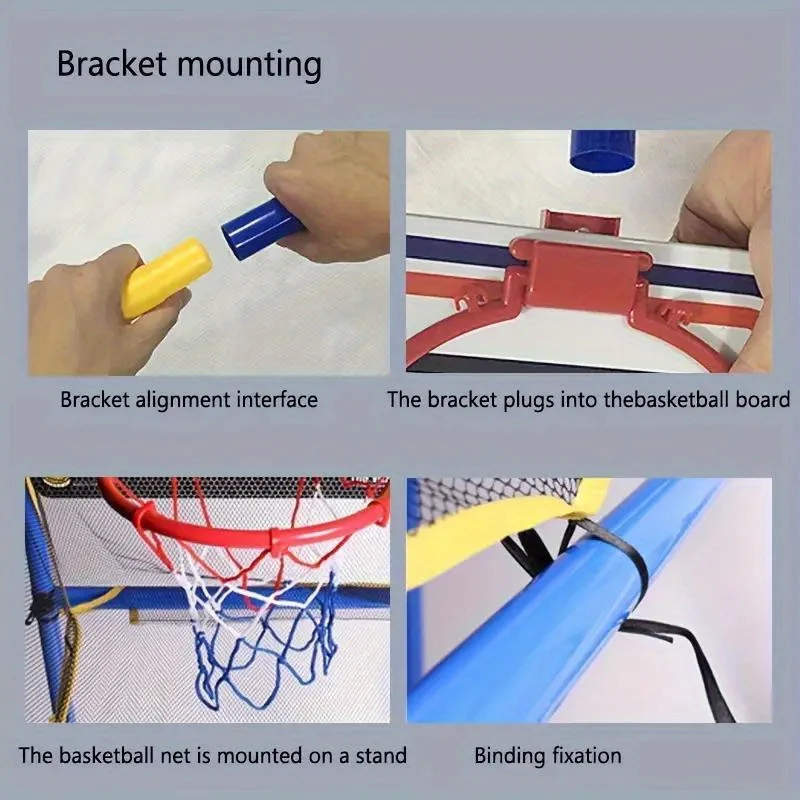 Bracket mounting

Bracket alignment interface

The bracket plugs into thebasketball board

The basketball net is mounted on a stand

Binding fixation