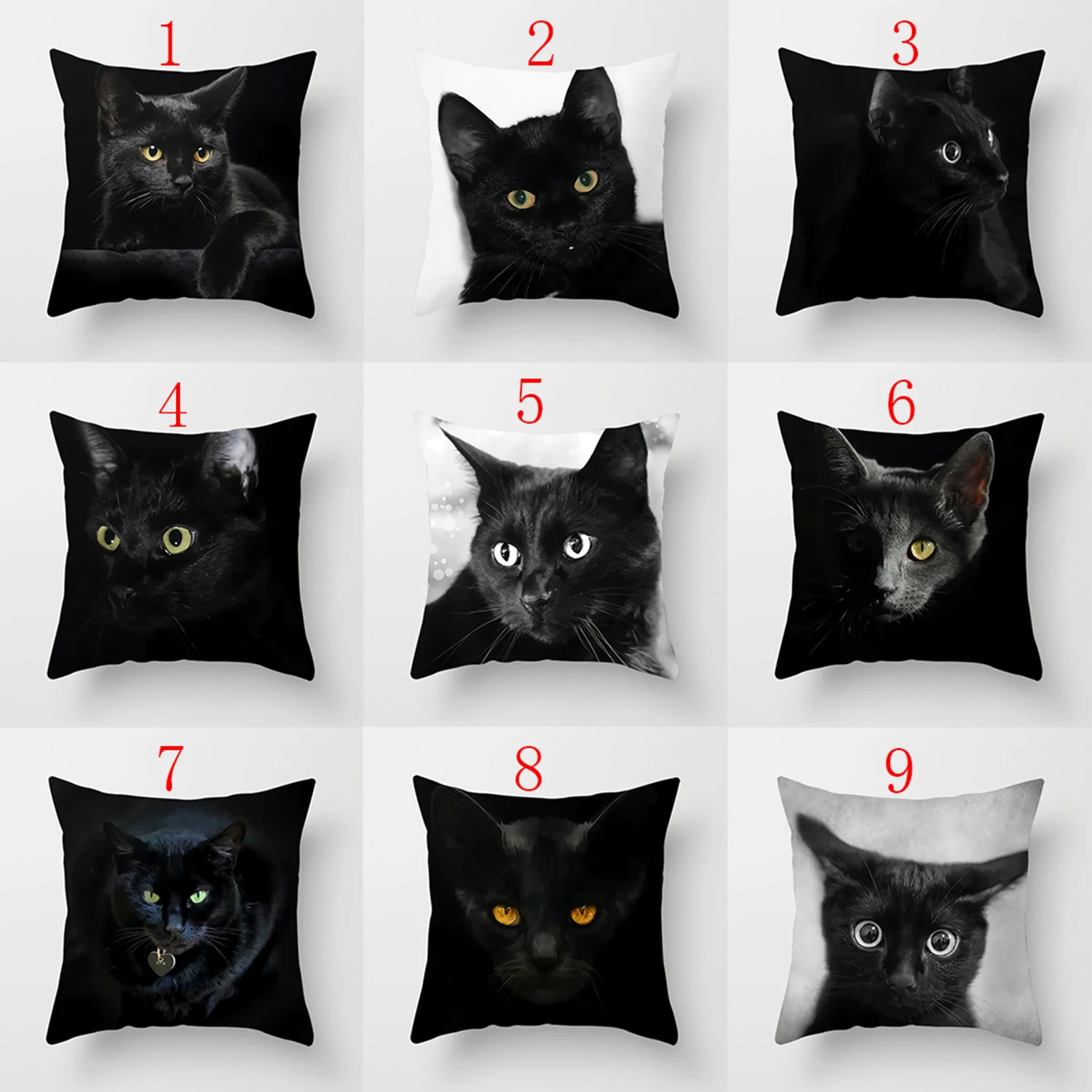 1

2

3

4

5

6

7

8

9