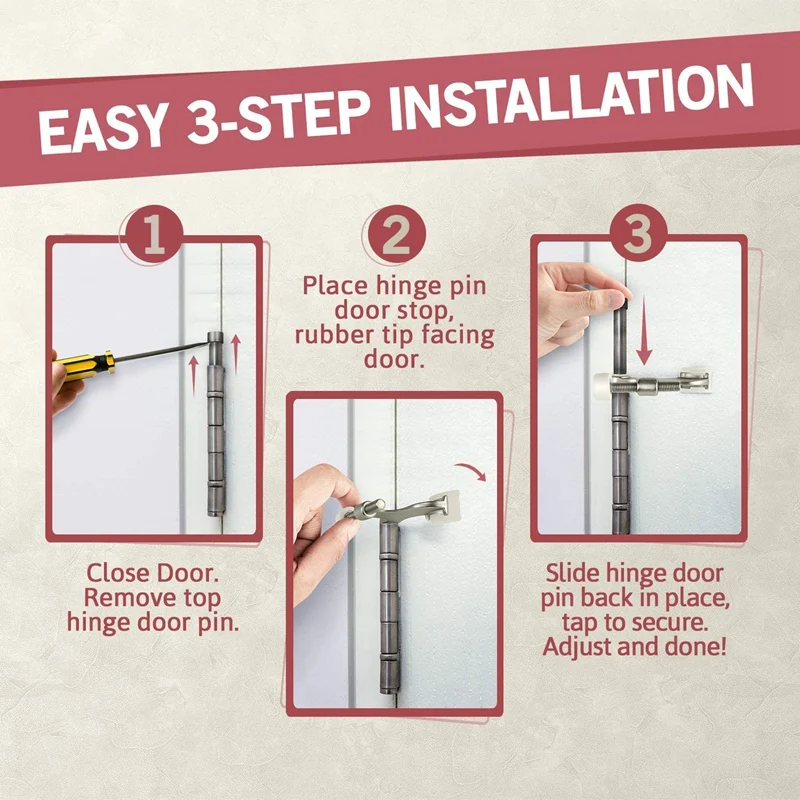 EASY 3-STEP INSTALLATION

1

Close Door. Remove top hinge door pin.

2

Place hinge pin door stop, rubber tip facing door.

3

Slide hinge door pin back in place, tap to secure. Adjust and done!