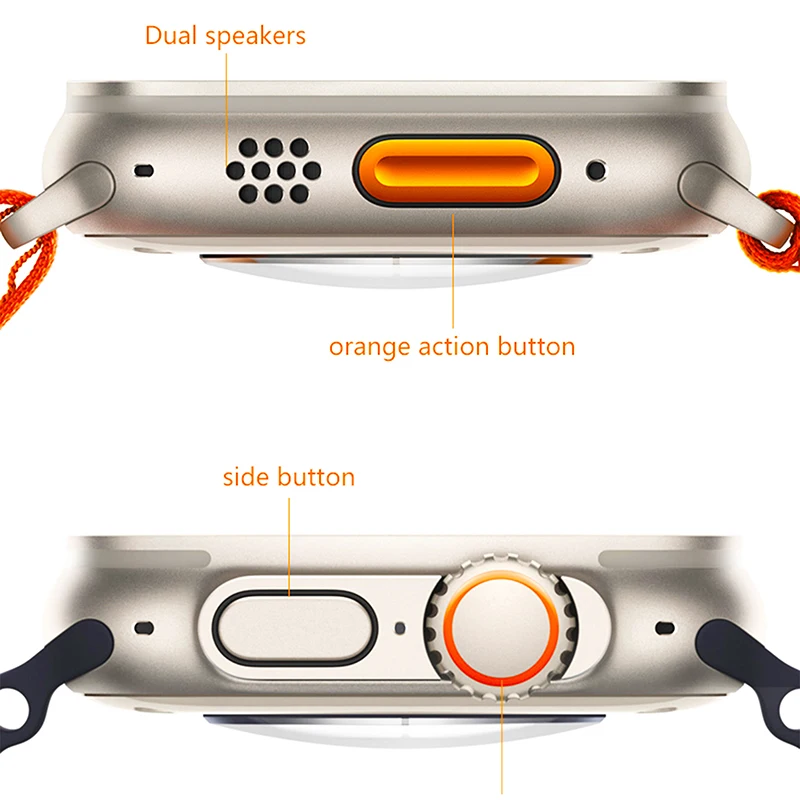 Dual speakers

orange action button

side button