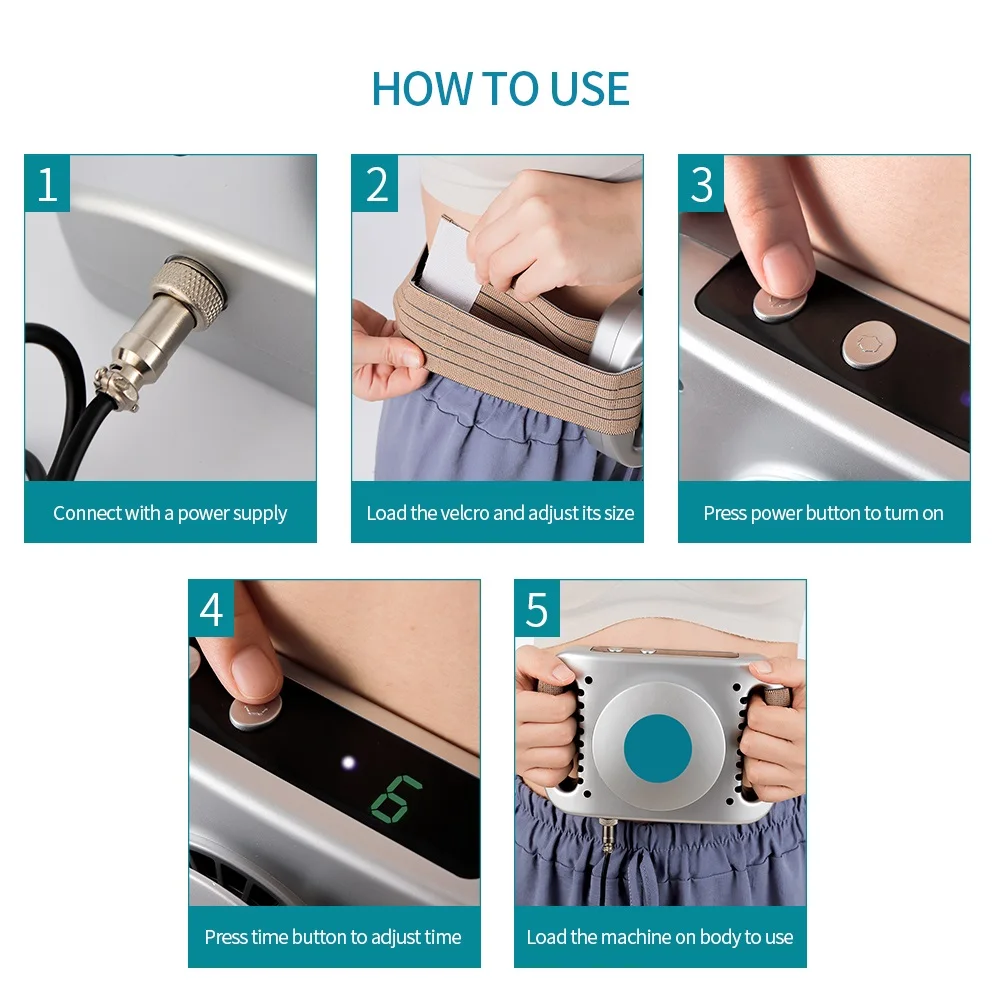 HOW TO USE

1

Connect with a power supply

2

Load the velcro and adjust its size

3

Press power button to turn on

4

6

Press time button to adjust time

5

Load the machine on body to use