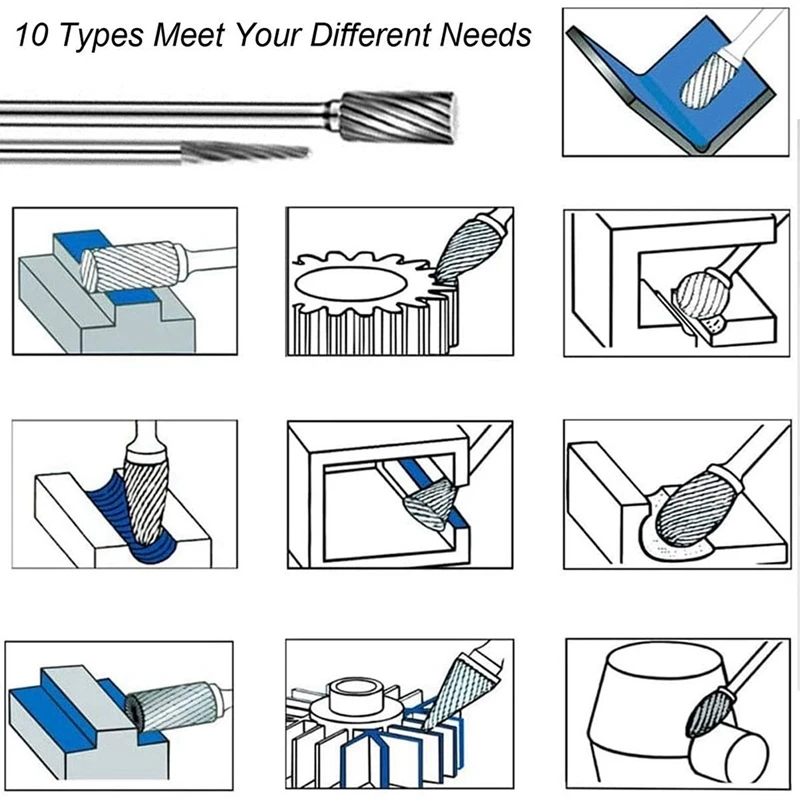 10 Types Meet Your Different Needs