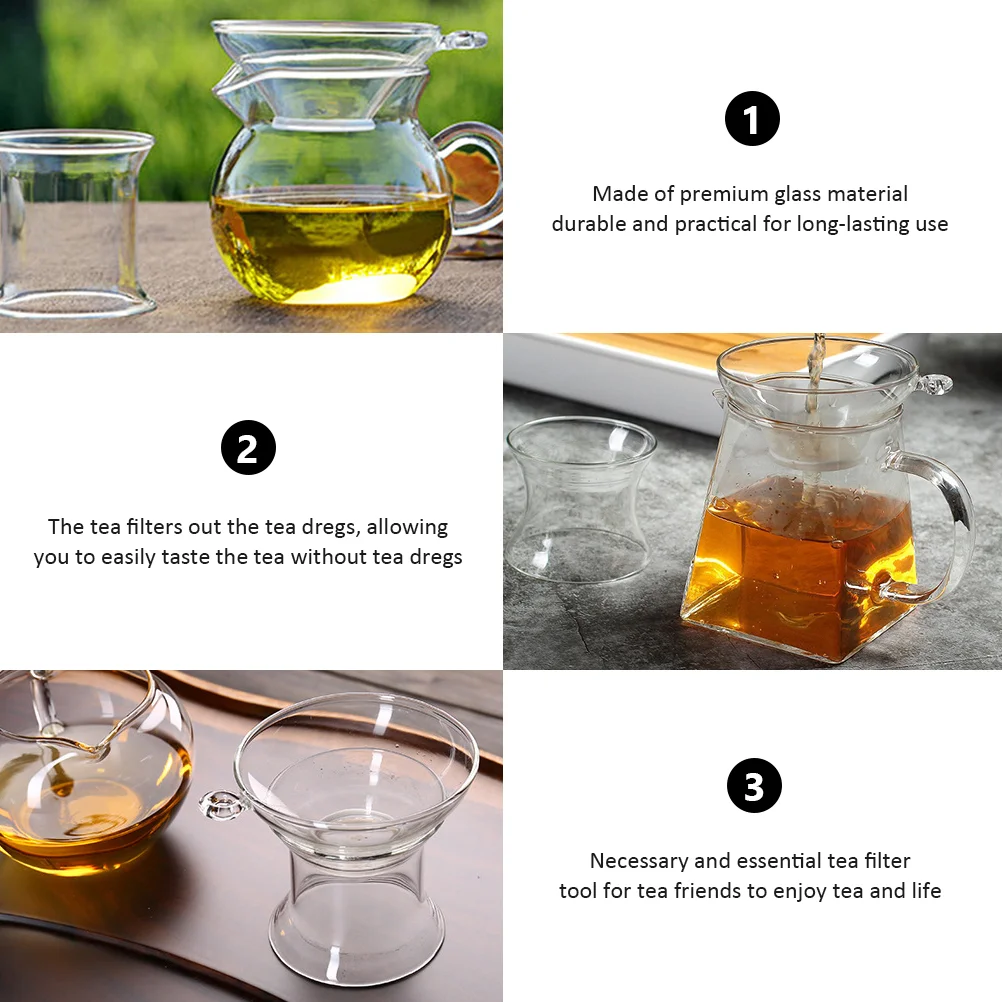 1

Made of premium glass material durable and practical for long-lasting use

2

The tea filters out the tea dregs, allowing you to easily taste the tea without tea dregs

3

Necessary and essential tea filter tool for tea friends to enjoy tea and life