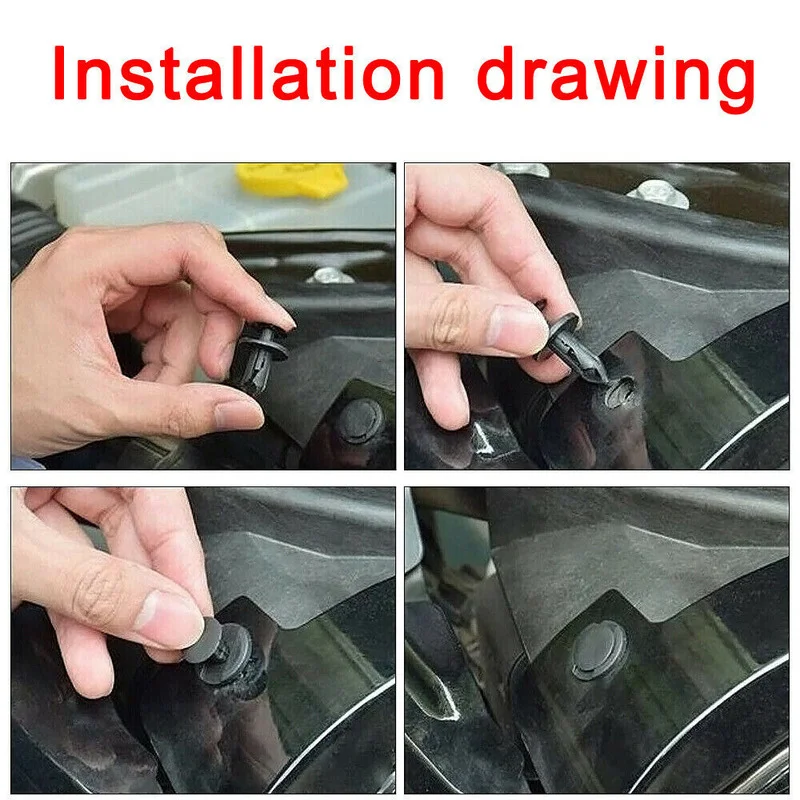 Installation drawing