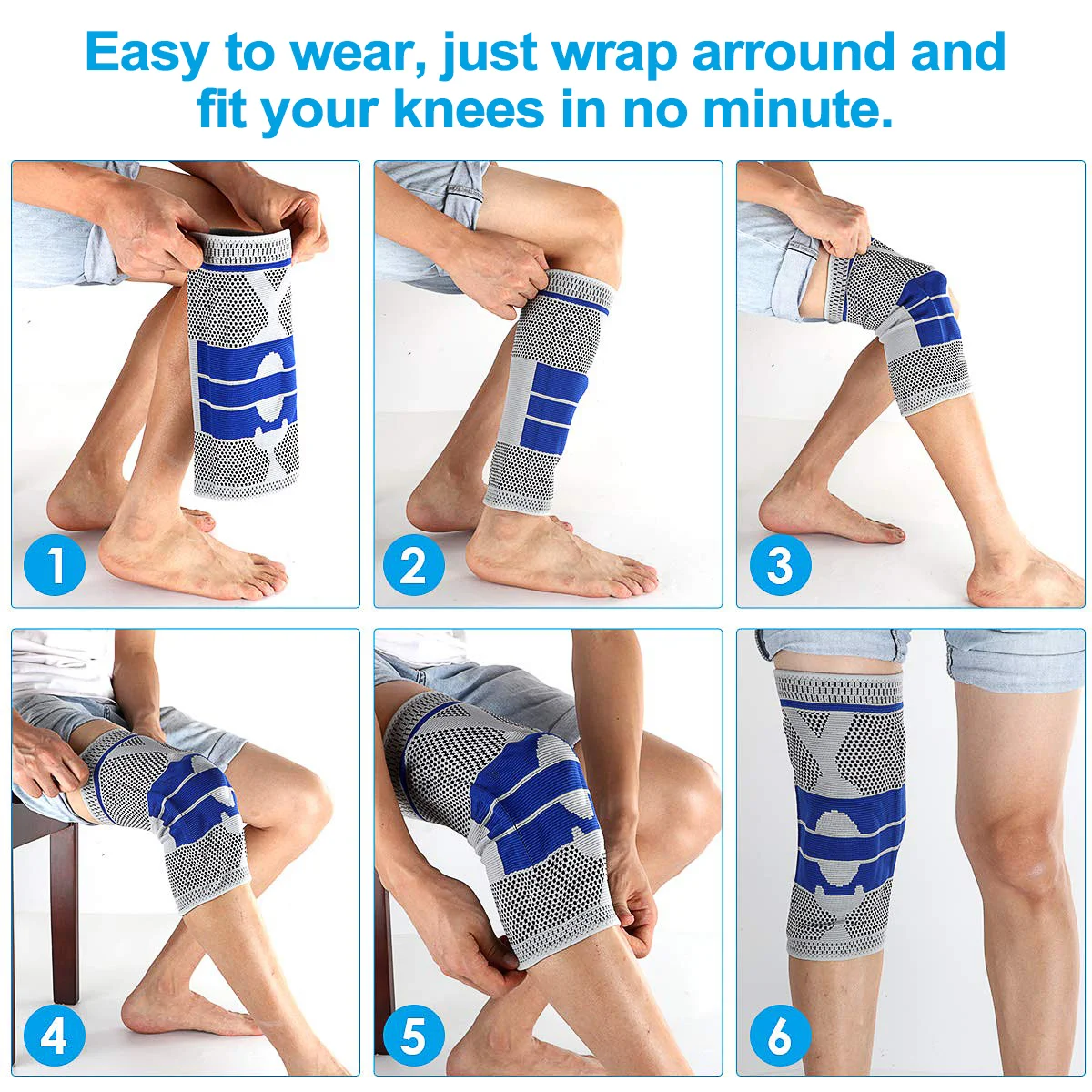 Easy to wear, just wrap arround and fit your knees in no minute.

1

2

3

4

5

6