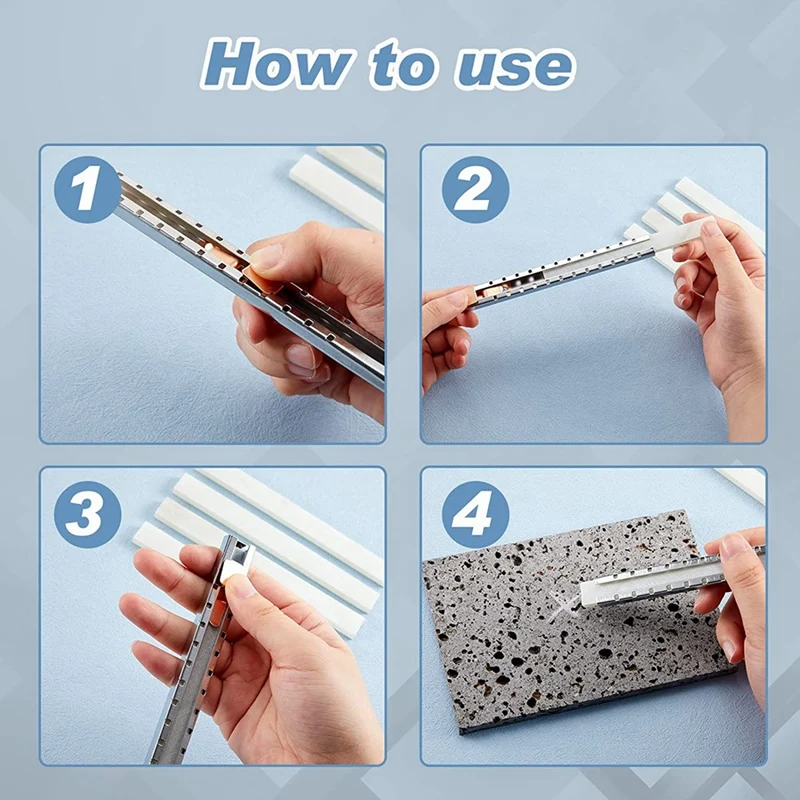 How to use

1

2

3

4