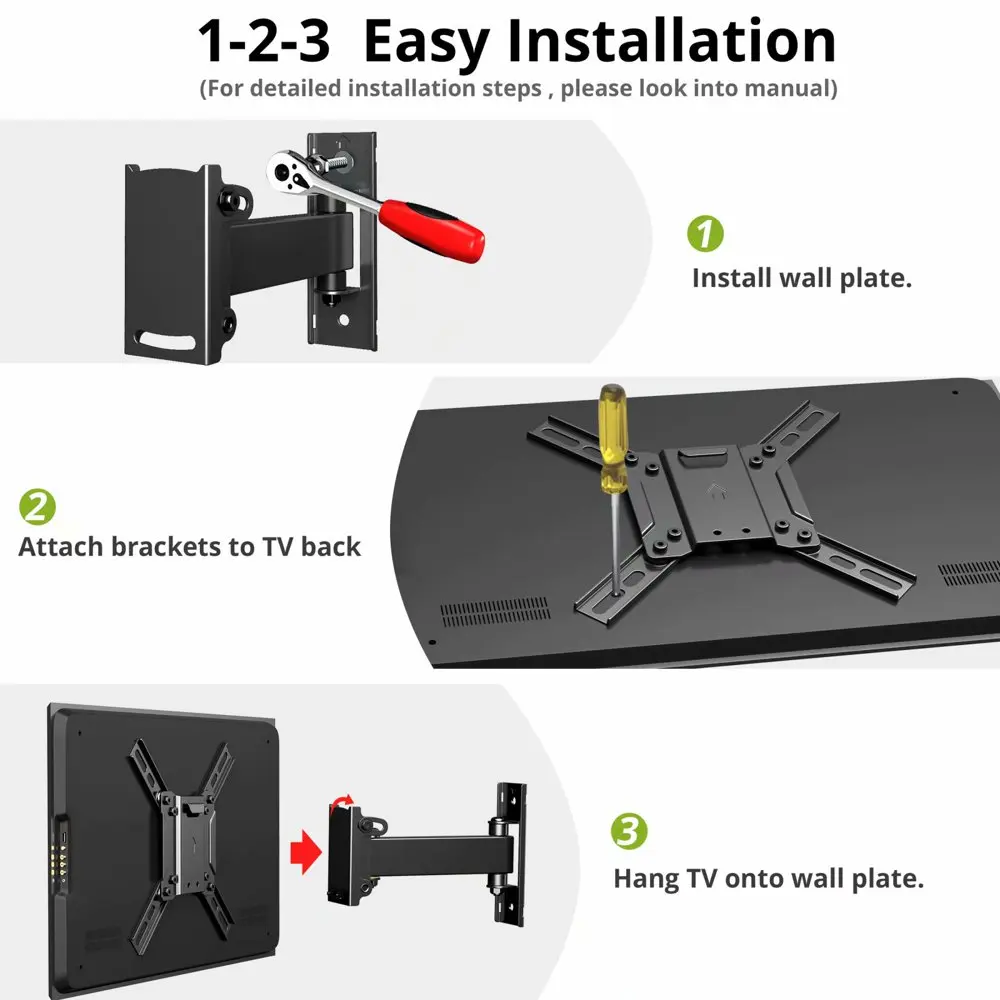 1-2-3 Easy Installation
(For detailed installation steps , please look into manual)

1
Install wall plate.

2
Attach brackets to TV back

3
Hang TV onto wall plate.