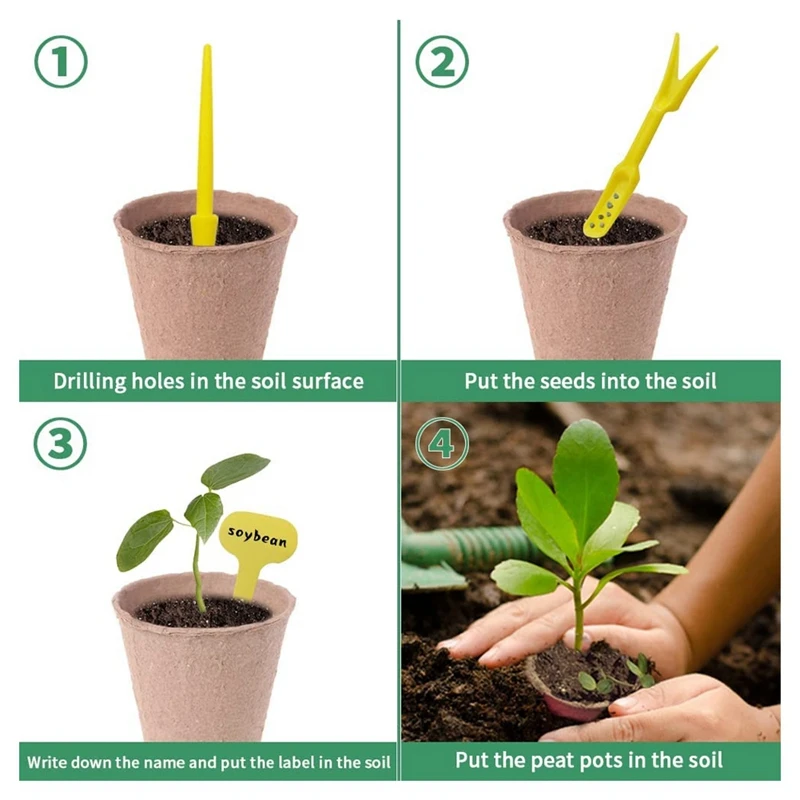 1

Drilling holes in the soil surface

2

Put the seeds into the soil

3

soybean

Write down the name and put the label in the soil

4

Put the peat pots in the soil