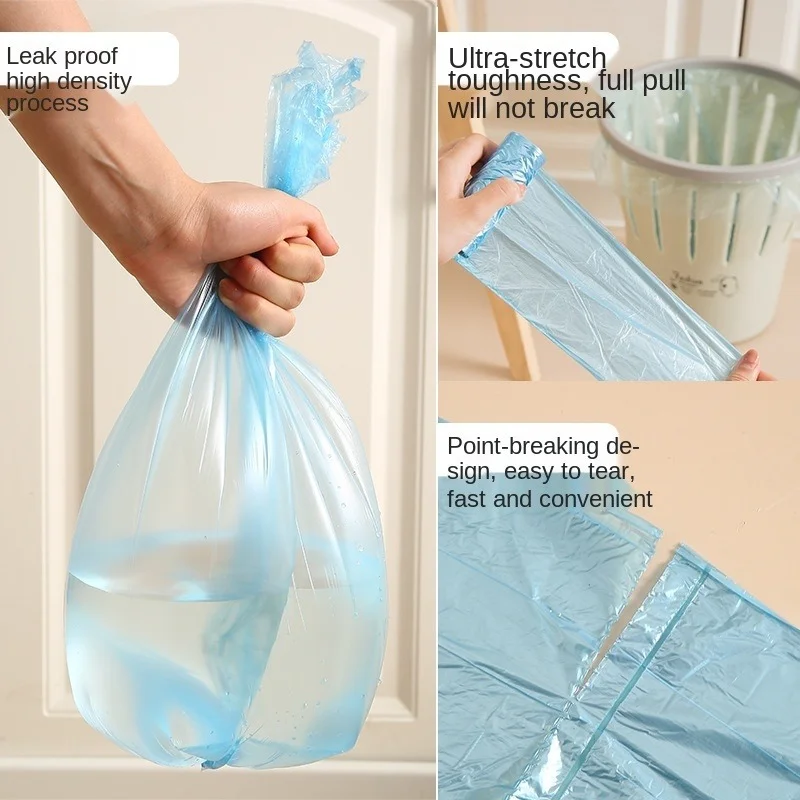 Leak proof high density process

Ultra-stretch toughness, full pull will not break

Point-breaking design, easy to tear, fast and convenient