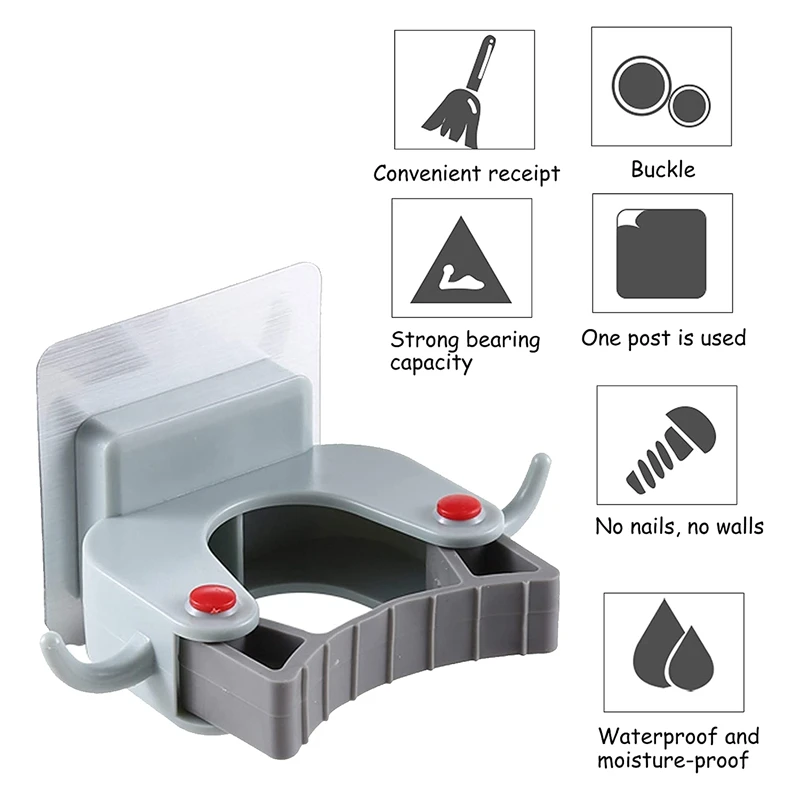 Convenient receipt

Buckle

Strong bearing capacity

One post is used

No nails, no walls

Waterproof and moisture-proof