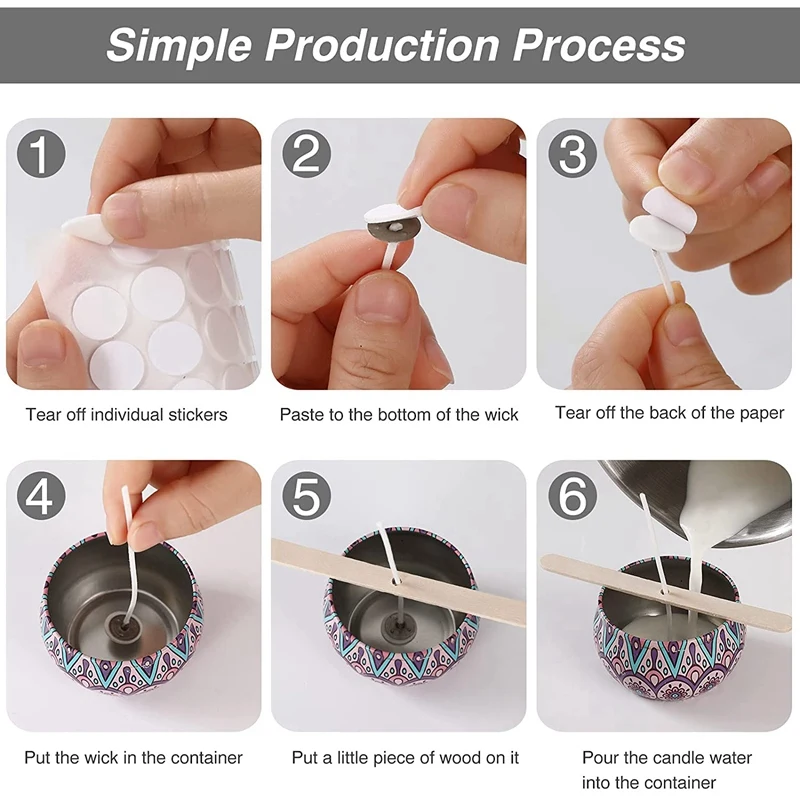 Simple Production Process

1

Tear off individual stickers

2

Paste to the bottom of the wick

3

Tear off the back of the paper

4

Put the wick in the container

5

Put a little piece of wood on it

6

Pour the candle water into the container