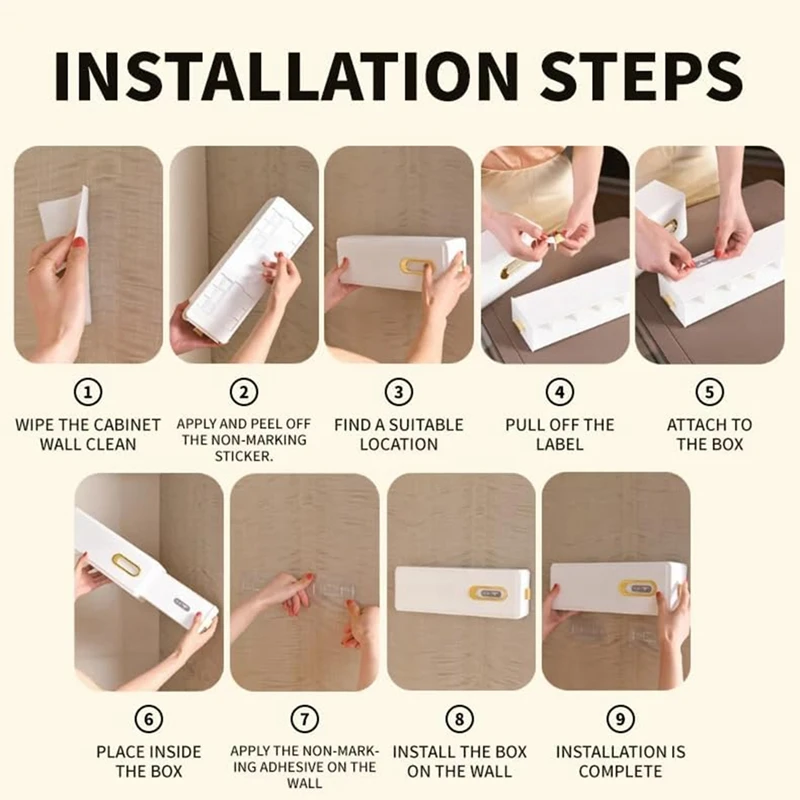 INSTALLATION STEPS

①
WIPE THE CABINET WALL CLEAN

②
APPLY AND PEEL OFF THE NON-MARKING STICKER.

③
FIND A SUITABLE LOCATION

④
PULL OFF THE LABEL

⑤
ATTACH TO THE BOX

⑥
PLACE INSIDE THE BOX

⑦
APPLY THE NON-MARKING ADHESIVE ON THE WALL

⑧
INSTALL THE BOX ON THE WALL

⑨
INSTALLATION IS COMPLETE