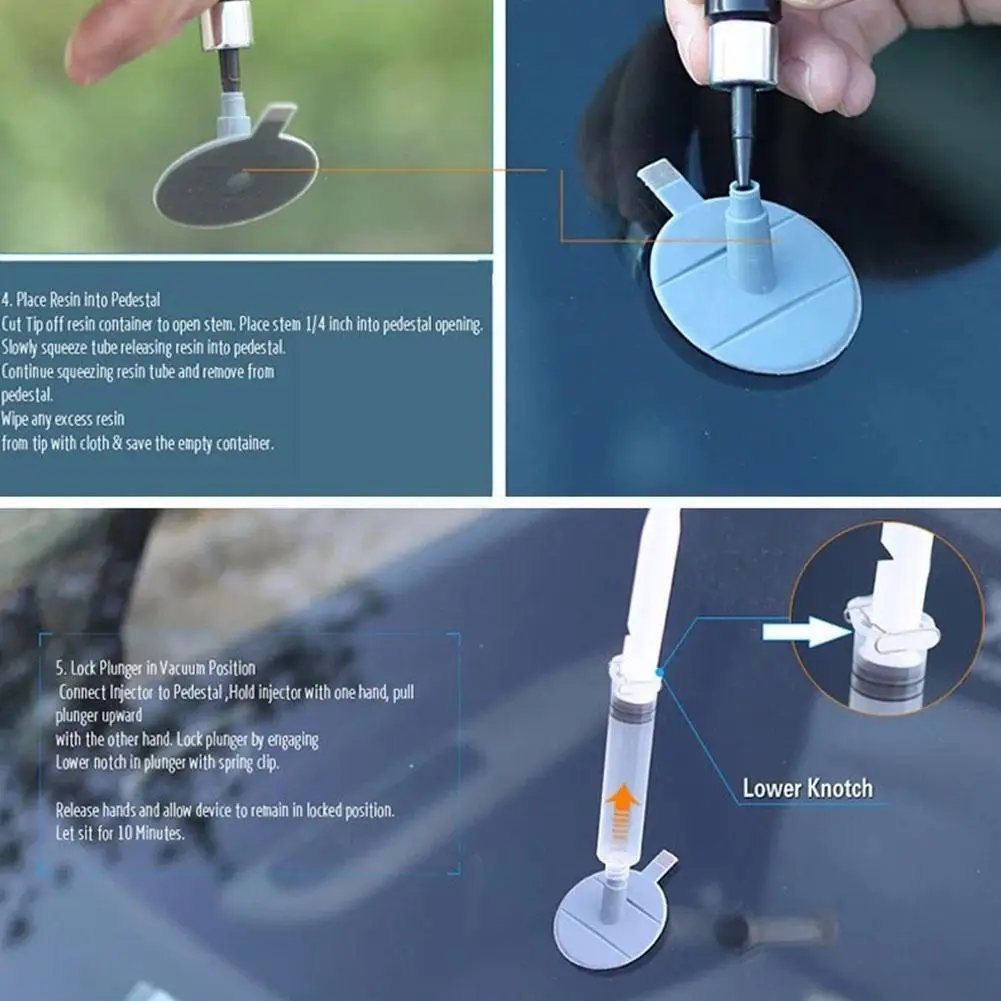 4. Place Resin into Pedestal
Cut Tip off resin container to open stem. Place stem 1/4 inch into pedestal opening.
Slowly squeeze tube releasing resin into pedestal.
Continue squeezing resin tube and remove from pedestal.
Wipe any excess resin from tip with cloth & save the empty container.

5. Lock Plunger in Vacuum Position
Connect Injector to Pedestal ,Hold injector with one hand, pull plunger upward
with the other hand. Lock plunger by engaging
Lower notch in plunger with spring clip.

Release hands and allow device to remain in locked position.
Let sit for 10 Minutes.

Lower Knotch