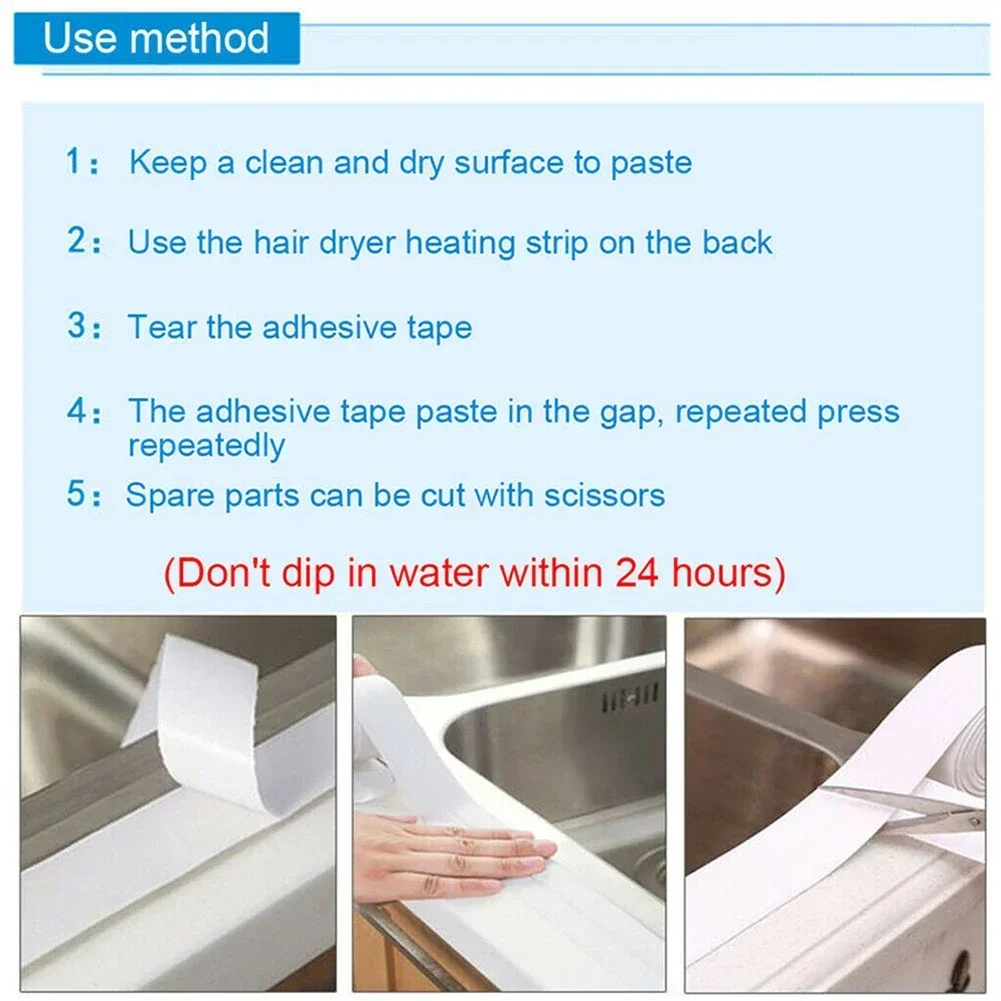 Use method

1: Keep a clean and dry surface to paste

2: Use the hair dryer heating strip on the back

3: Tear the adhesive tape

4: The adhesive tape paste in the gap, repeated press repeatedly

5: Spare parts can be cut with scissors

(Don't dip in water within 24 hours)