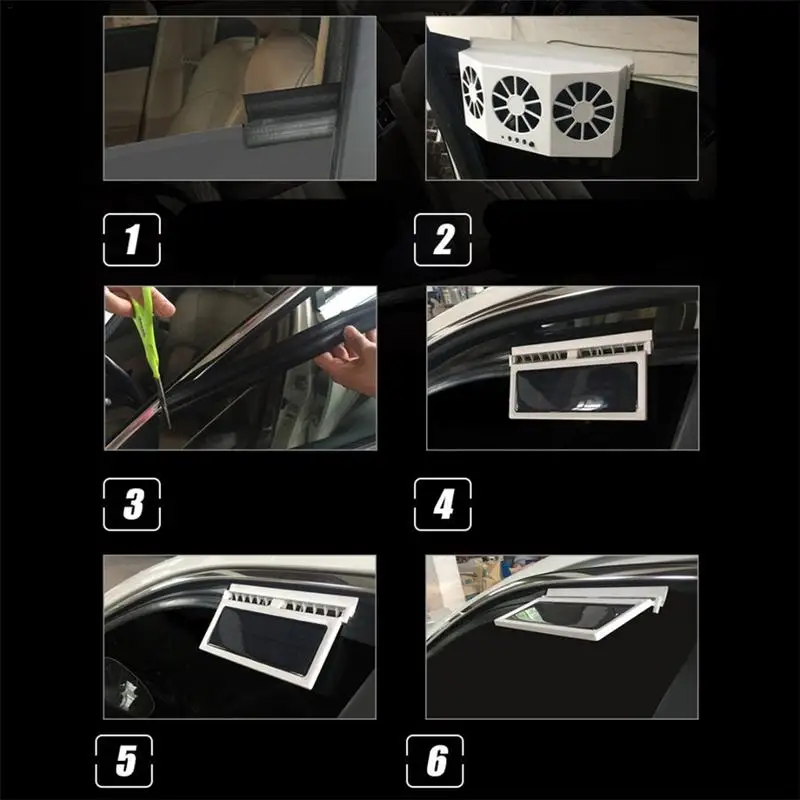 1

2

3

4

5

6