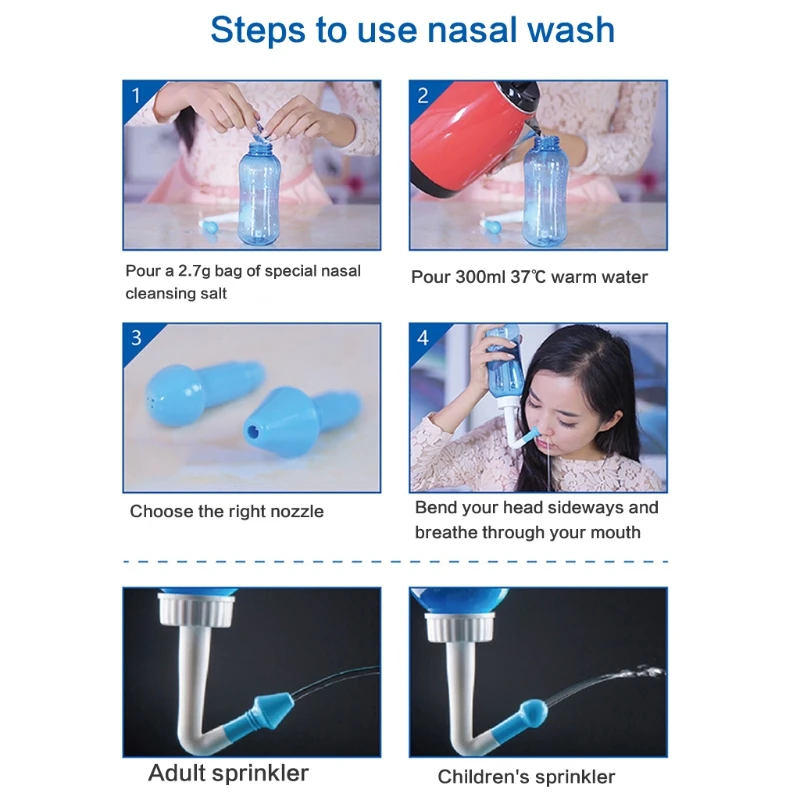 Steps to use nasal wash

1

Pour a 2.7g bag of special nasal cleansing salt

2

Pour 300ml 37℃ warm water

3

Choose the right nozzle

4

Bend your head sideways and breathe through your mouth

Adult sprinkler

Children's sprinkler