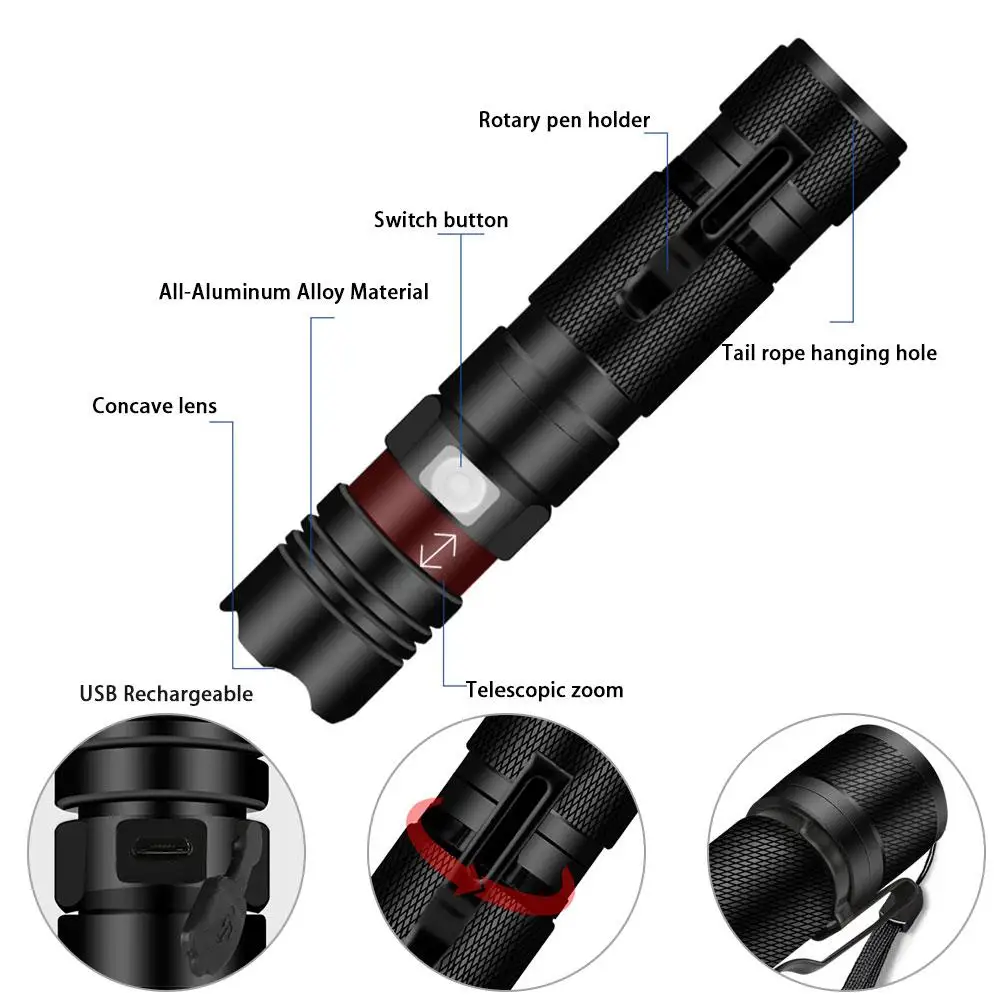 Rotary pen holder

Switch button

All-Aluminum Alloy Material

Tail rope hanging hole

Concave lens

USB Rechargeable

Telescopic zoom