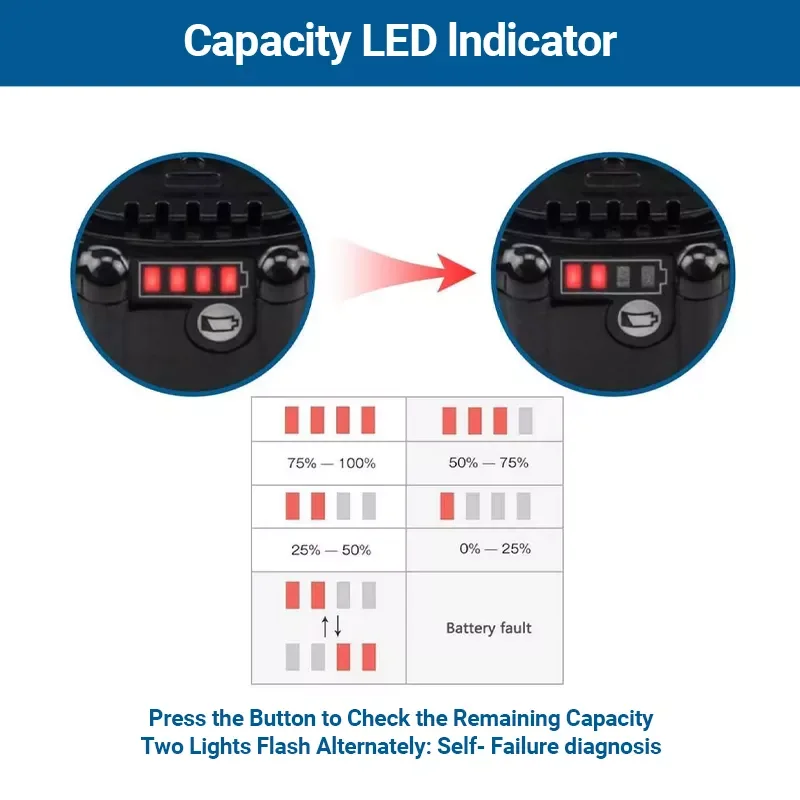 Capacity LED Indicator

| | |
|---|---|
| 75% — 100% | 50% — 75% |
| 25% — 50% | 0% — 25% |
| ↑↓ | Battery fault |

Press the Button to Check the Remaining Capacity
Two Lights Flash Alternately: Self- Failure diagnosis