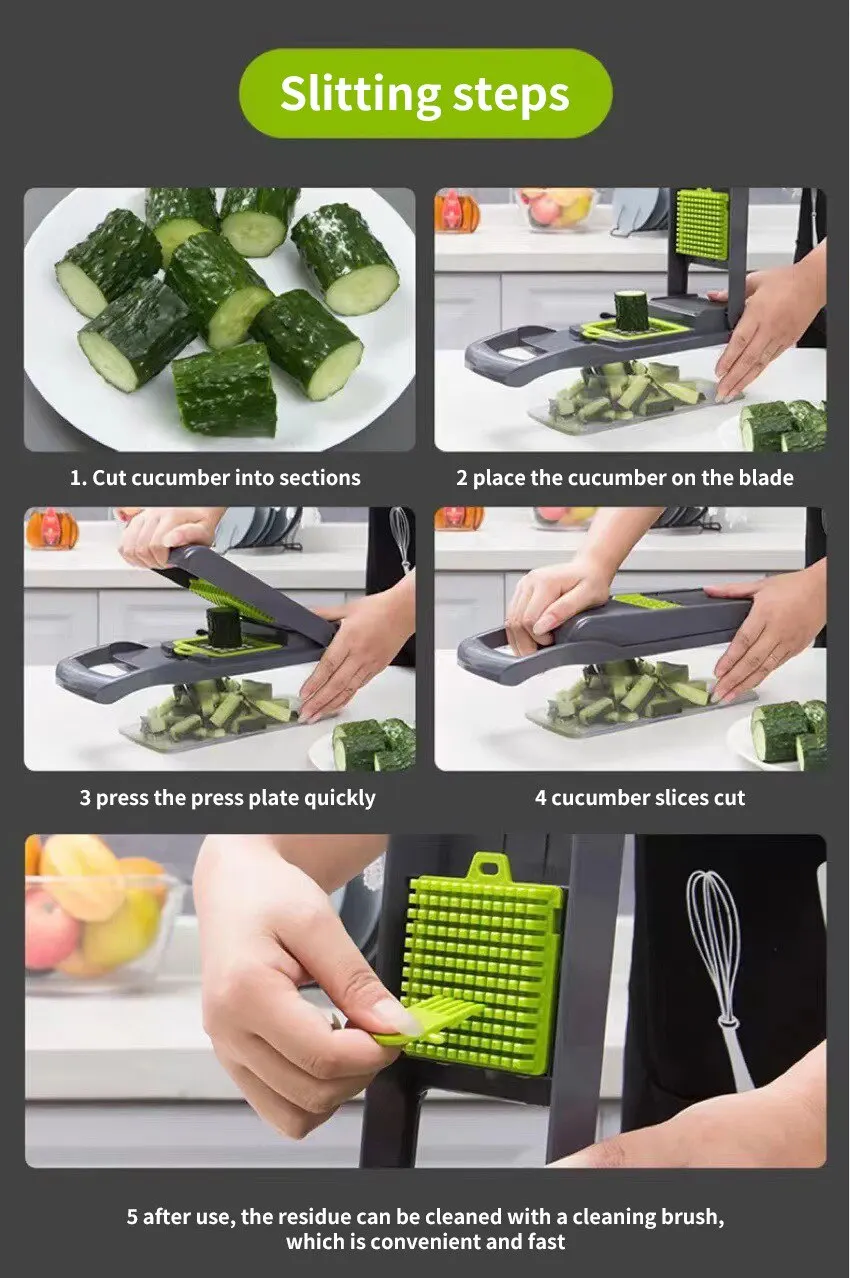 Slitting steps

1. Cut cucumber into sections

2 place the cucumber on the blade

3 press the press plate quickly

4 cucumber slices cut

5 after use, the residue can be cleaned with a cleaning brush, which is convenient and fast