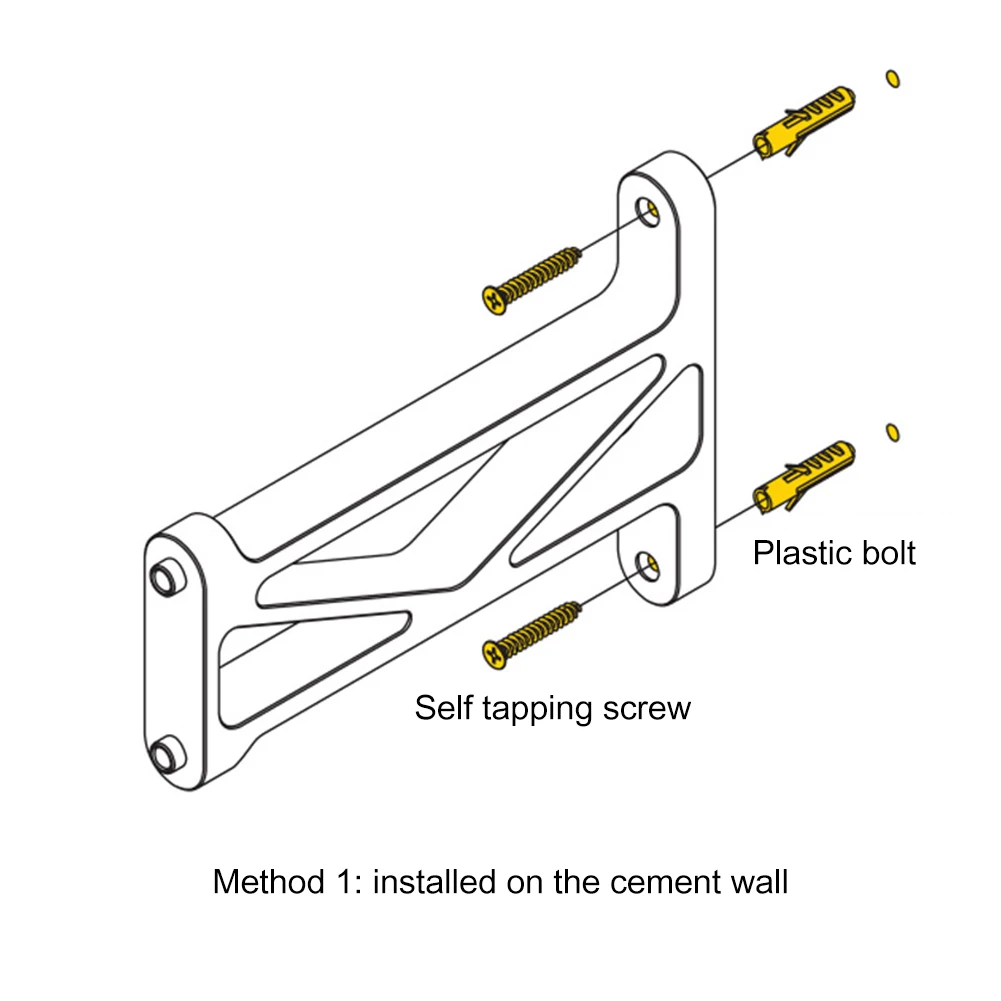 Plastic bolt

Self tapping screw

Method 1: installed on the cement wall