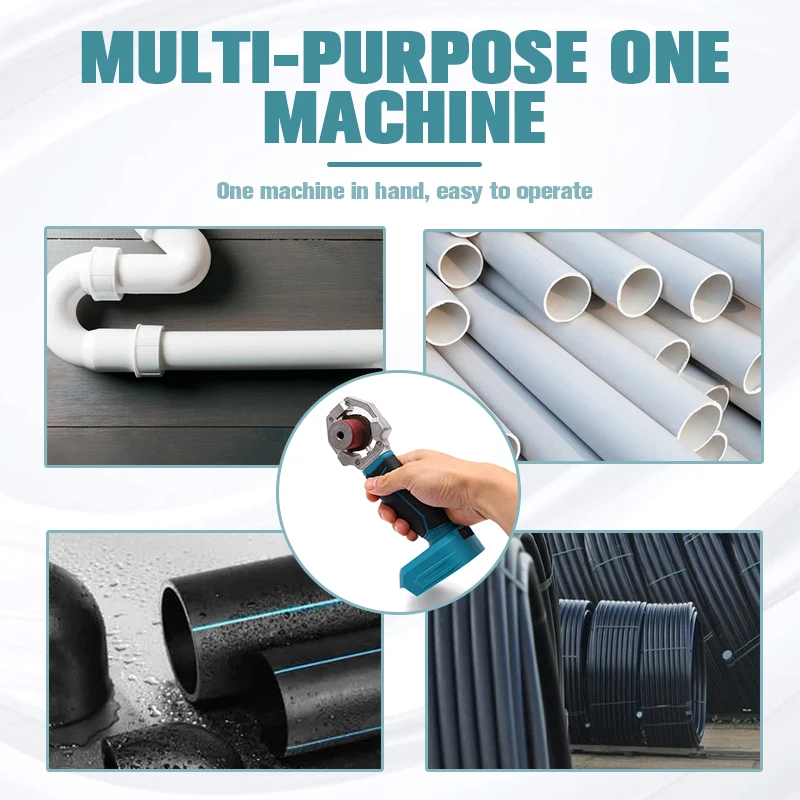 MULTI-PURPOSE ONE MACHINE

One machine in hand, easy to operate