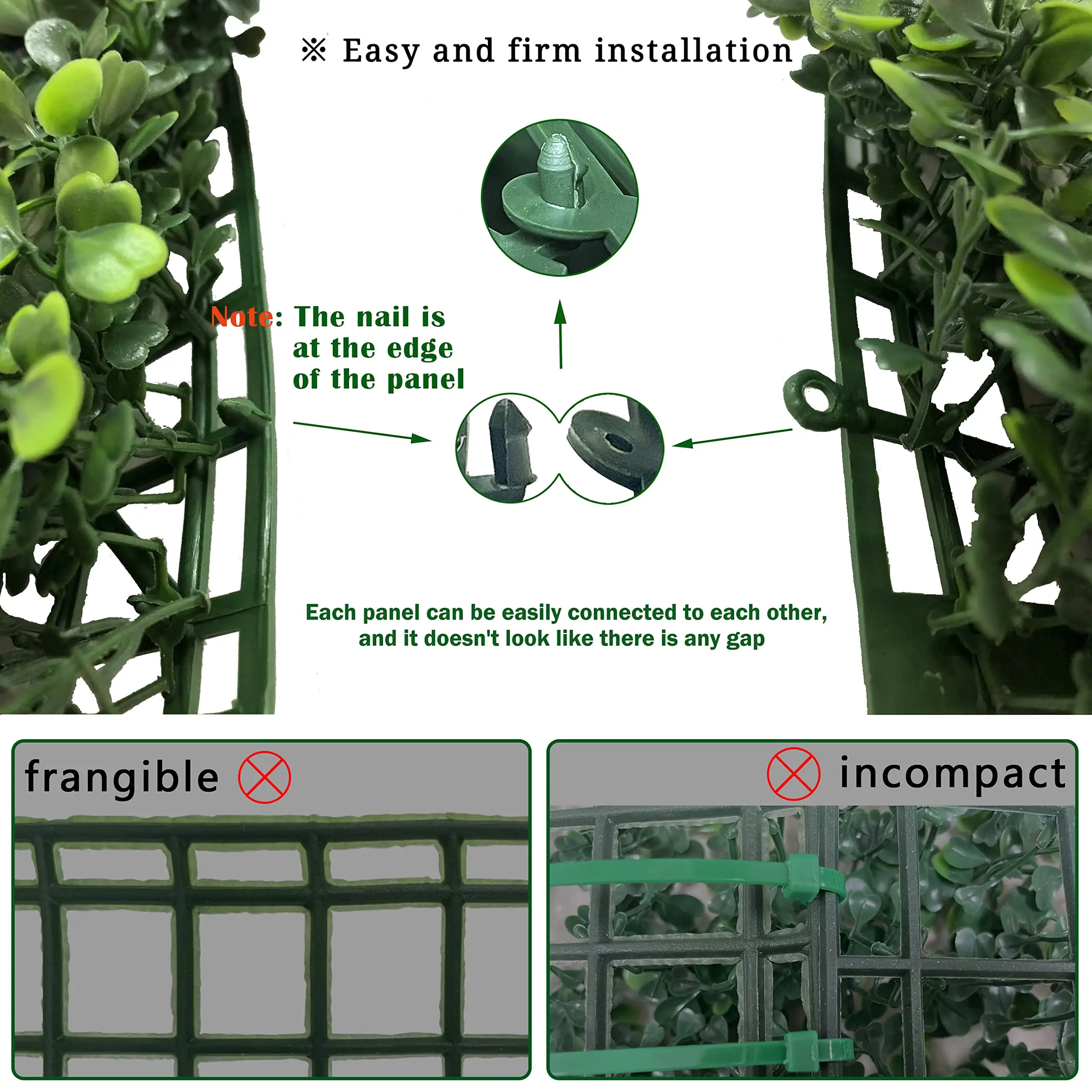 ※ Easy and firm installation

Note: The nail is at the edge of the panel

Each panel can be easily connected to each other, and it doesn't look like there is any gap

frangible

incompact