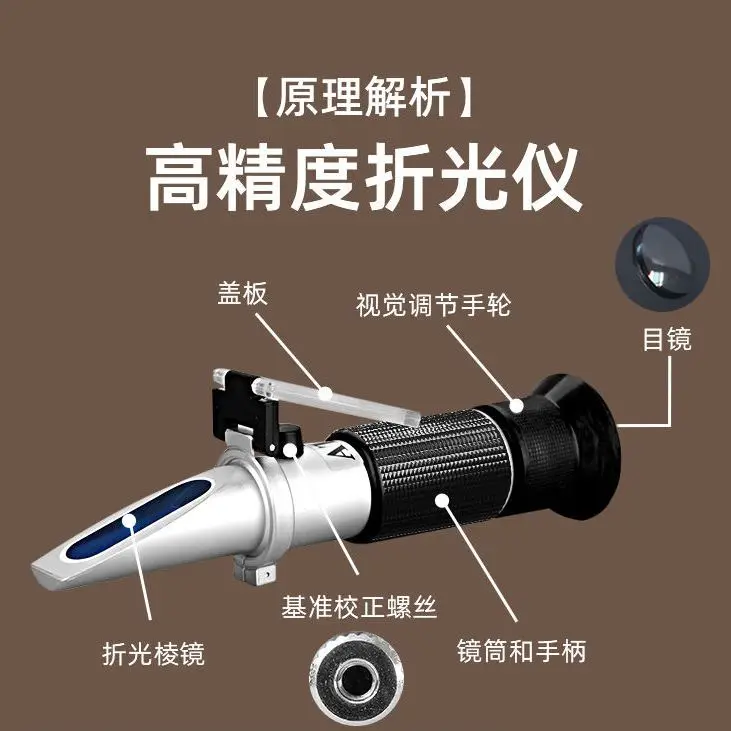 【原理解析】
高精度折光仪

盖板
视觉调节手轮
目镜
A
基准校正螺丝
折光棱镜
镜筒和手柄