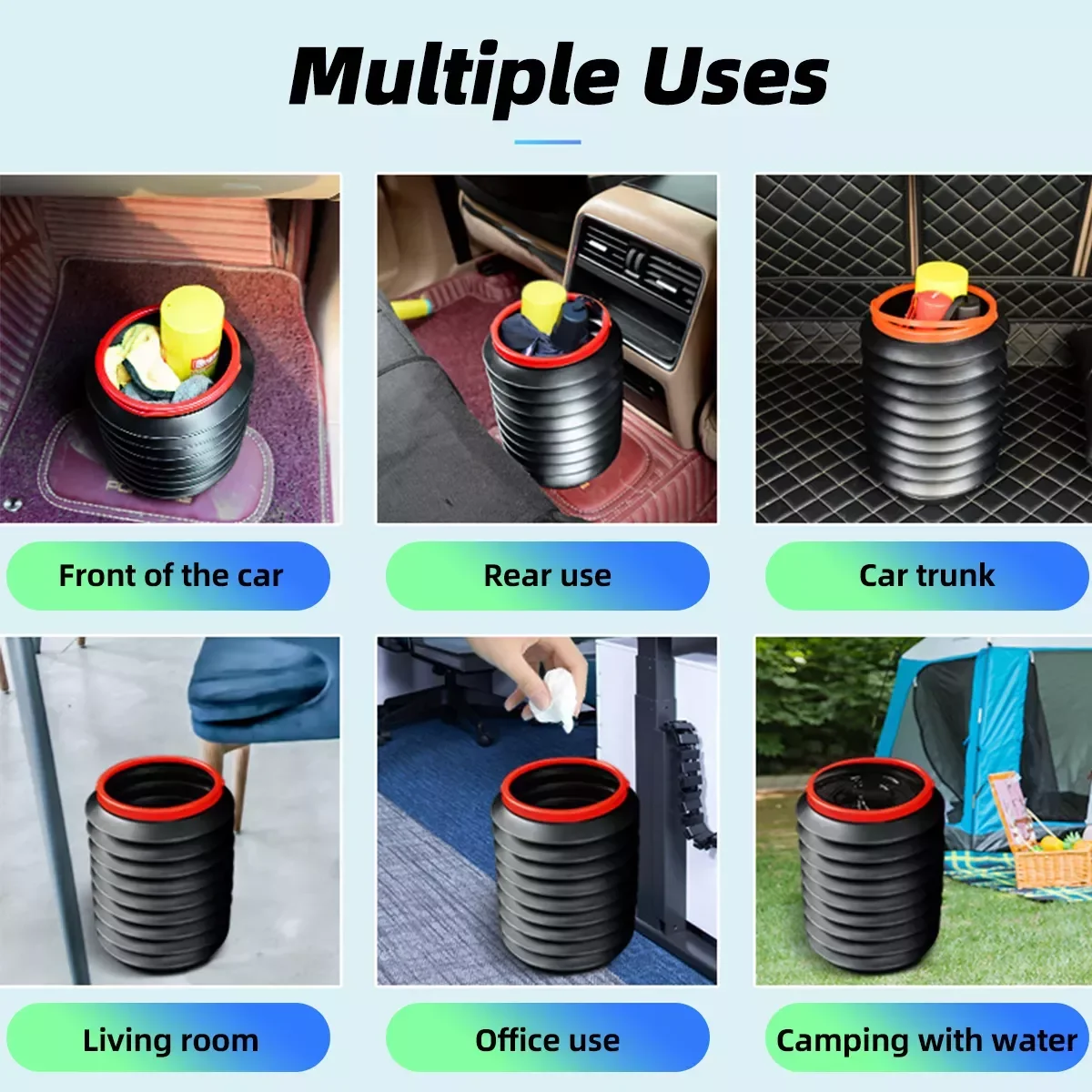 Multiple Uses

Front of the car

Rear use

Car trunk

Living room

Office use

Camping with water