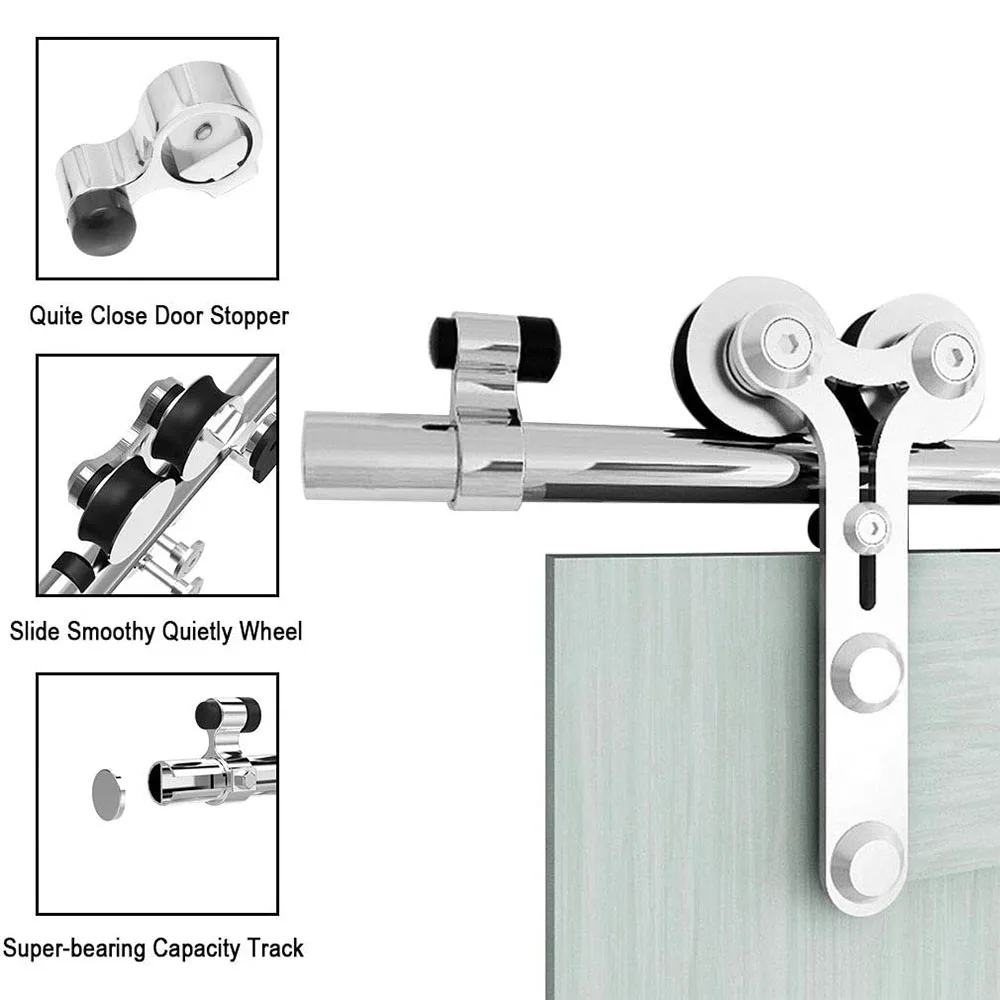 Quite Close Door Stopper

Slide Smoothy Quietly Wheel

Super-bearing Capacity Track