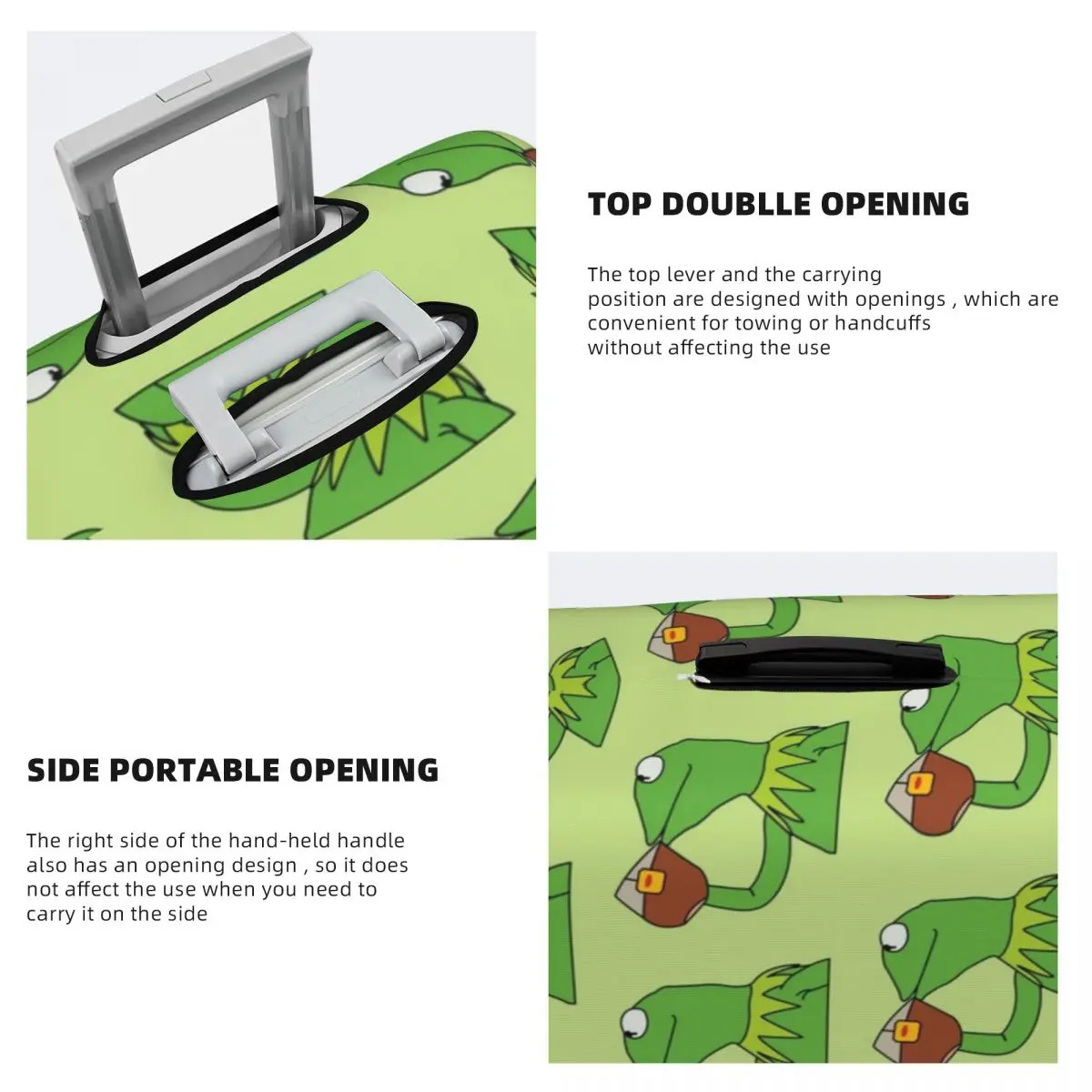 TOP DOUBLLE OPENING

The top lever and the carrying position are designed with openings , which are convenient for towing or handcuffs without affecting the use

SIDE PORTABLE OPENING

The right side of the hand-held handle also has an opening design , so it does not affect the use when you need to carry it on the side