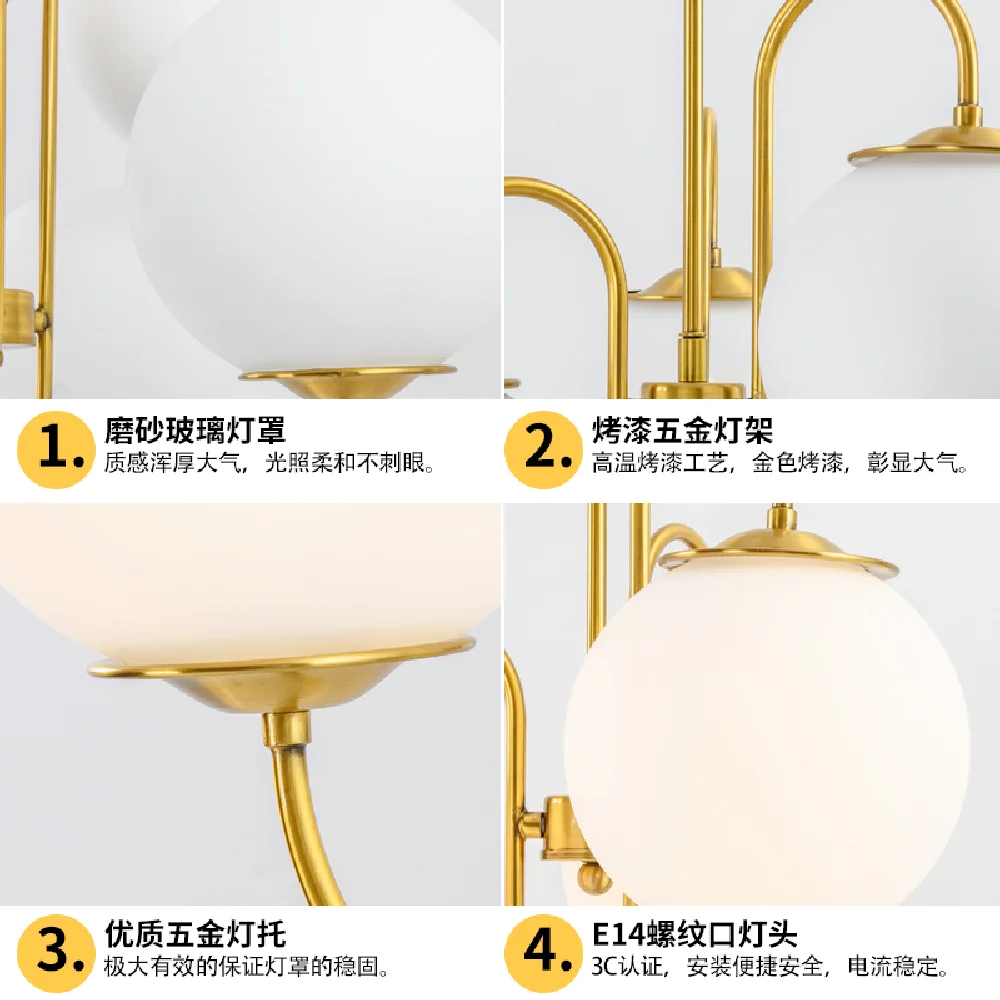 1. 磨砂玻璃灯罩
质感浑厚大气，光照柔和不刺眼。

2. 烤漆五金灯架
高温烤漆工艺，金色烤漆，彰显大气。

3. 优质五金灯托
极大有效的保证灯罩的稳固。

4. E14螺纹口灯头
3C认证，安装便捷安全，电流稳定。