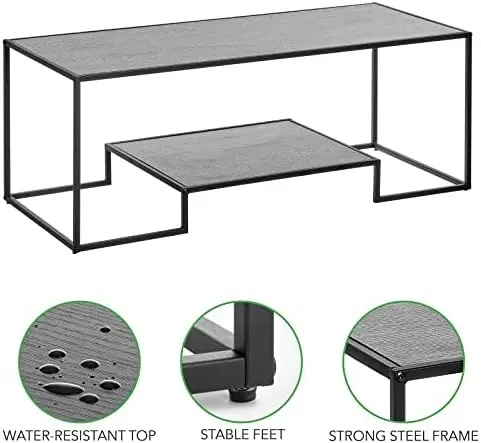 WATER-RESISTANT TOP

STABLE FEET

STRONG STEEL FRAME