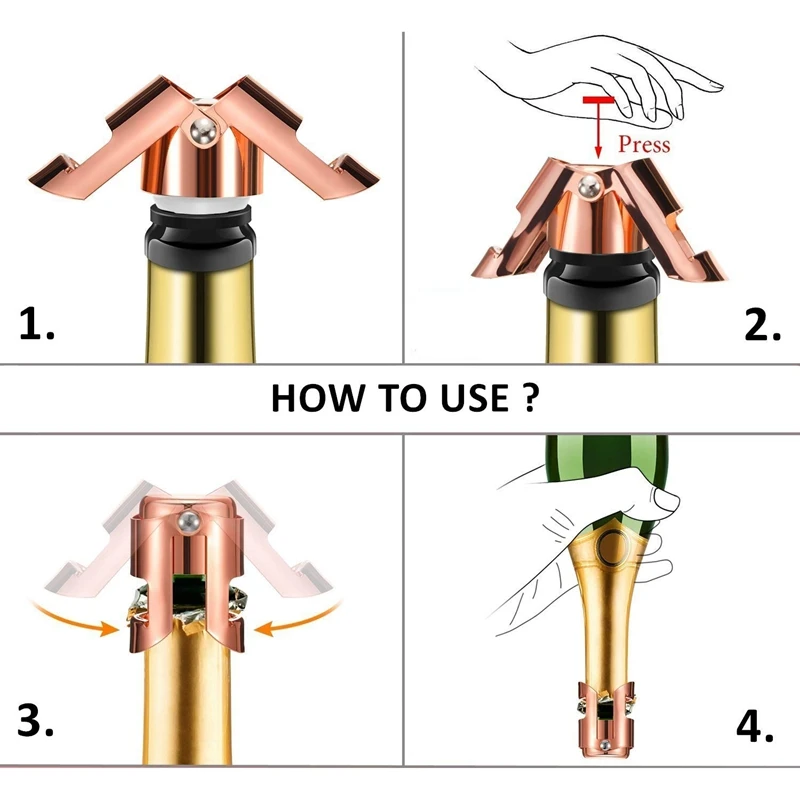 1.

Press

2.

HOW TO USE ?

3.

4.