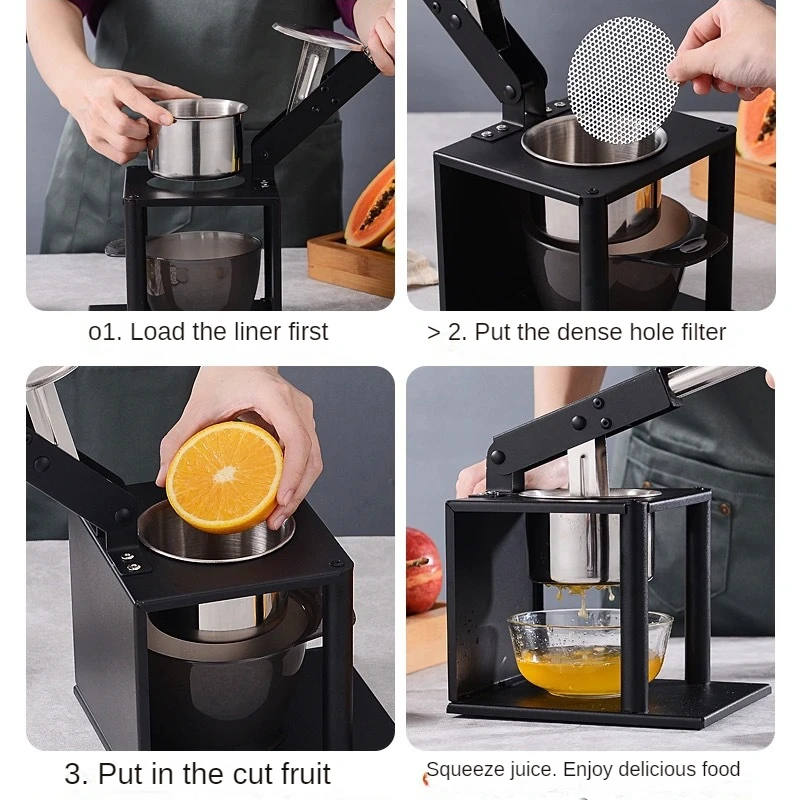 o1. Load the liner first

> 2. Put the dense hole filter

3. Put in the cut fruit

Squeeze juice. Enjoy delicious food