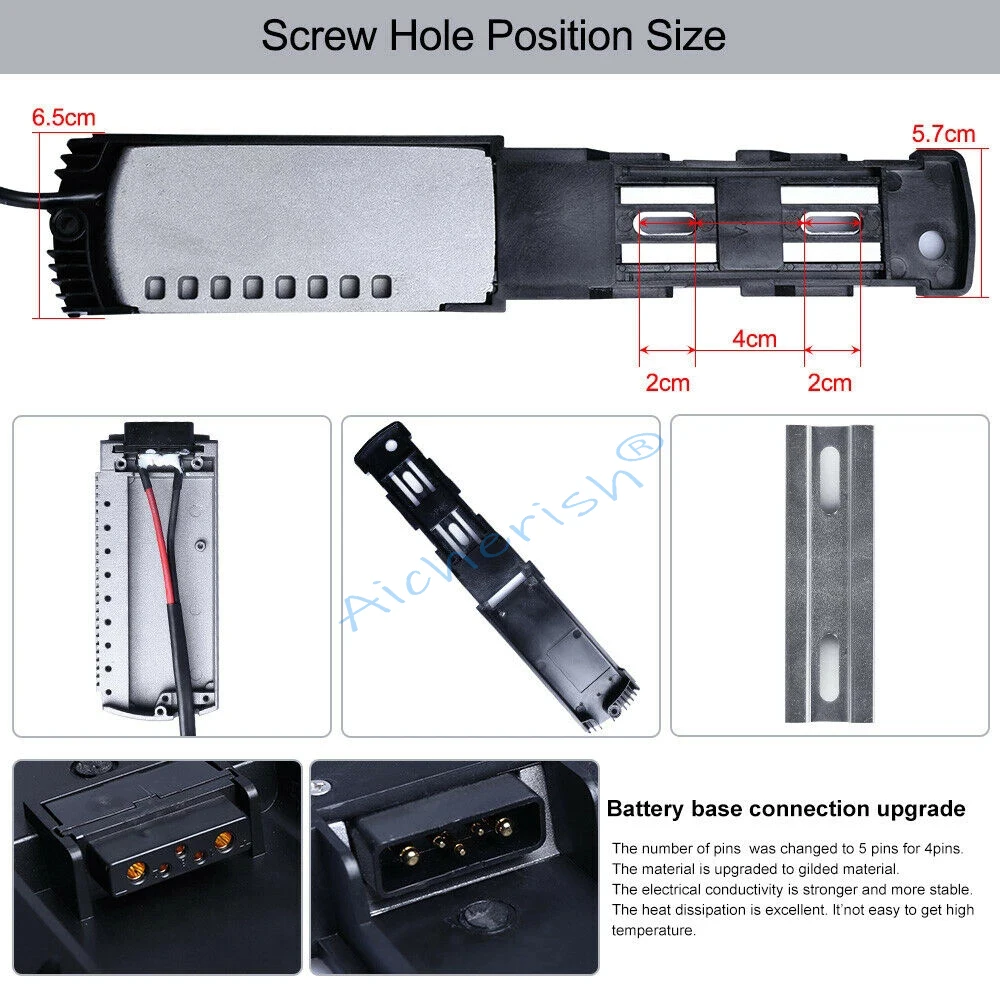 Screw Hole Position Size

6.5cm

5.7cm

4cm

2cm

2cm

Aicherish®

Battery base connection upgrade

The number of pins was changed to 5 pins for 4pins.
The material is upgraded to gilded material.
The electrical conductivity is stronger and more stable.
The heat dissipation is excellent. It'not easy to get high temperature.