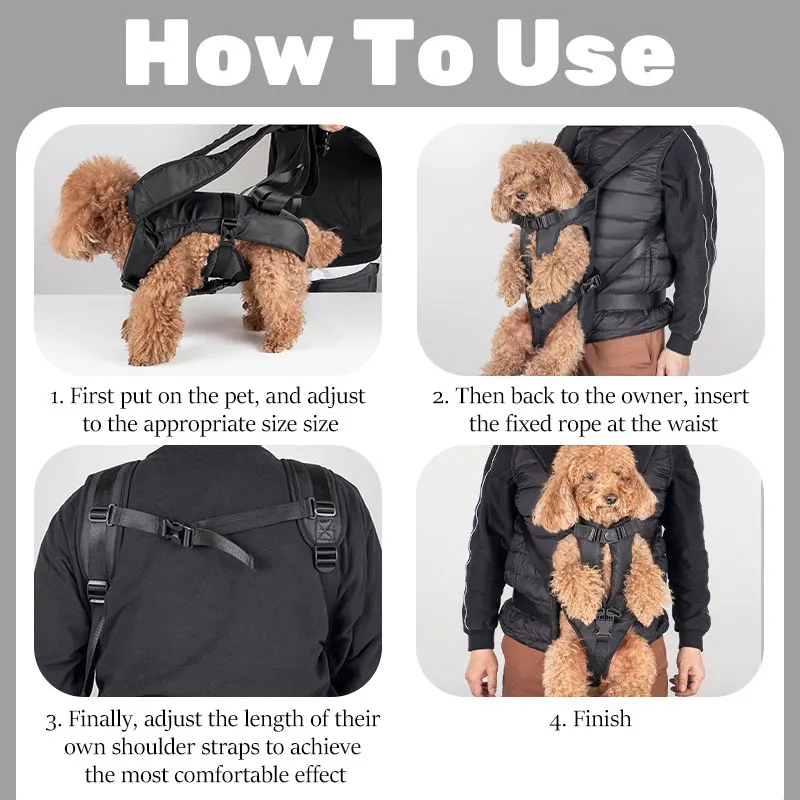 How To Use

1. First put on the pet, and adjust to the appropriate size size

2. Then back to the owner, insert the fixed rope at the waist

3. Finally, adjust the length of their own shoulder straps to achieve the most comfortable effect

4. Finish