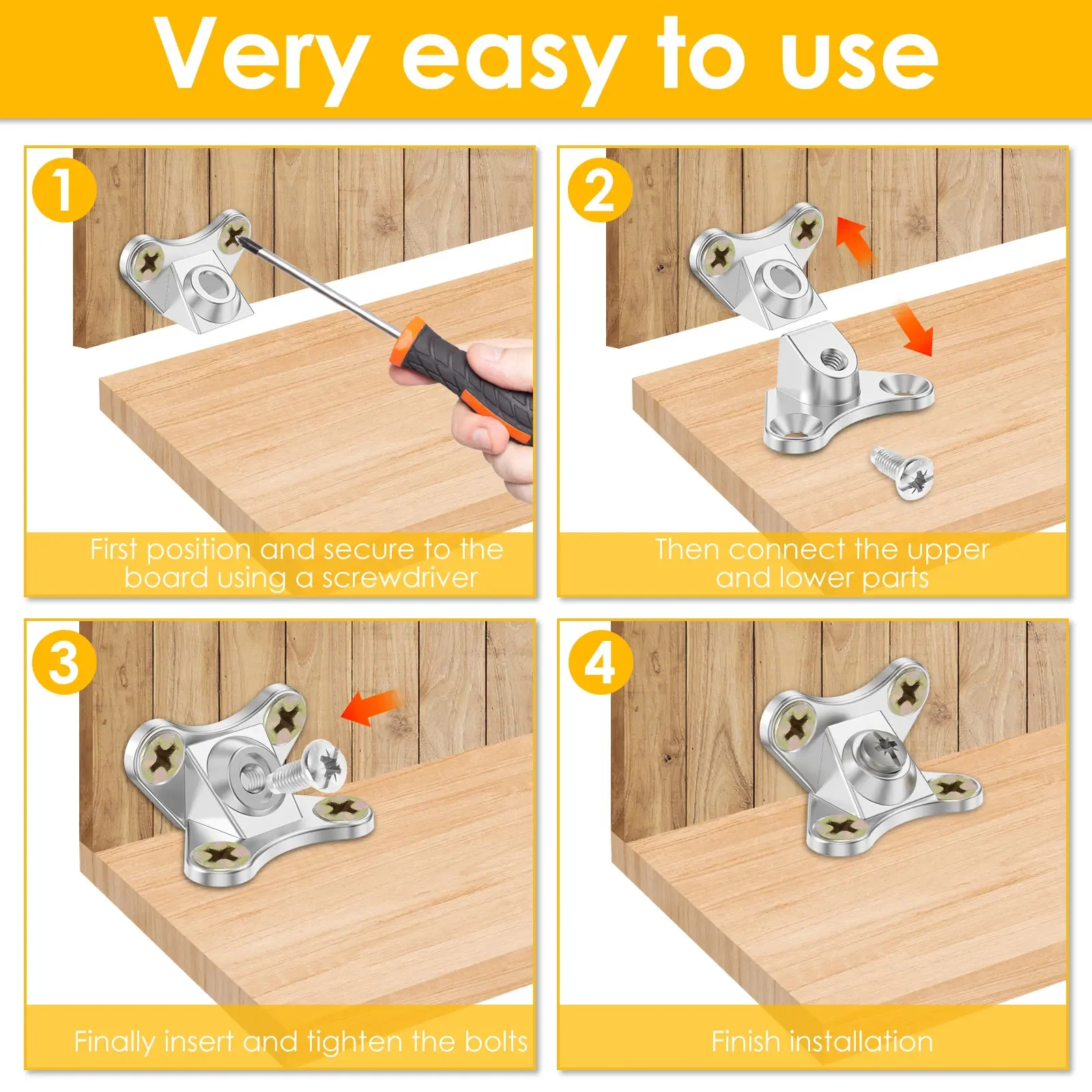 Very easy to use

1

First position and secure to the board using a screwdriver

2

Then connect the upper and lower parts

3

Finally insert and tighten the bolts

4

Finish installation