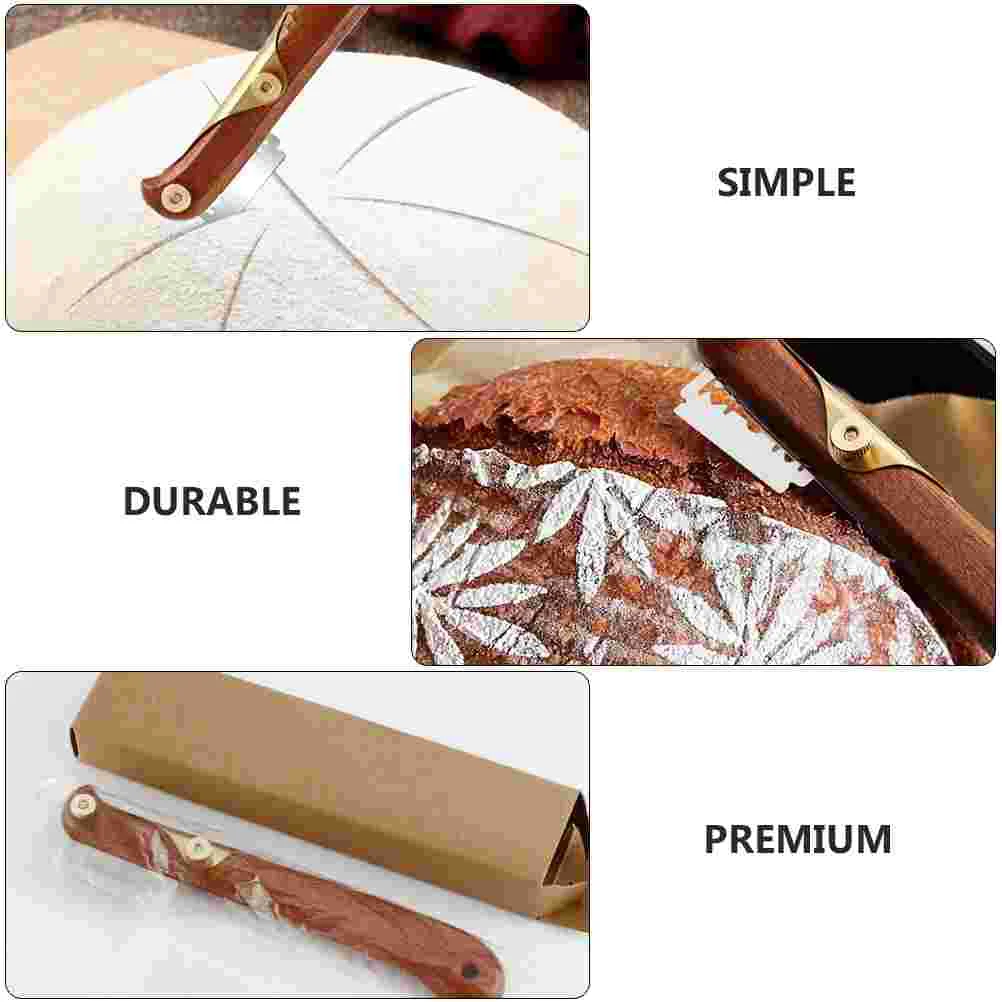 SIMPLE

DURABLE

PREMIUM