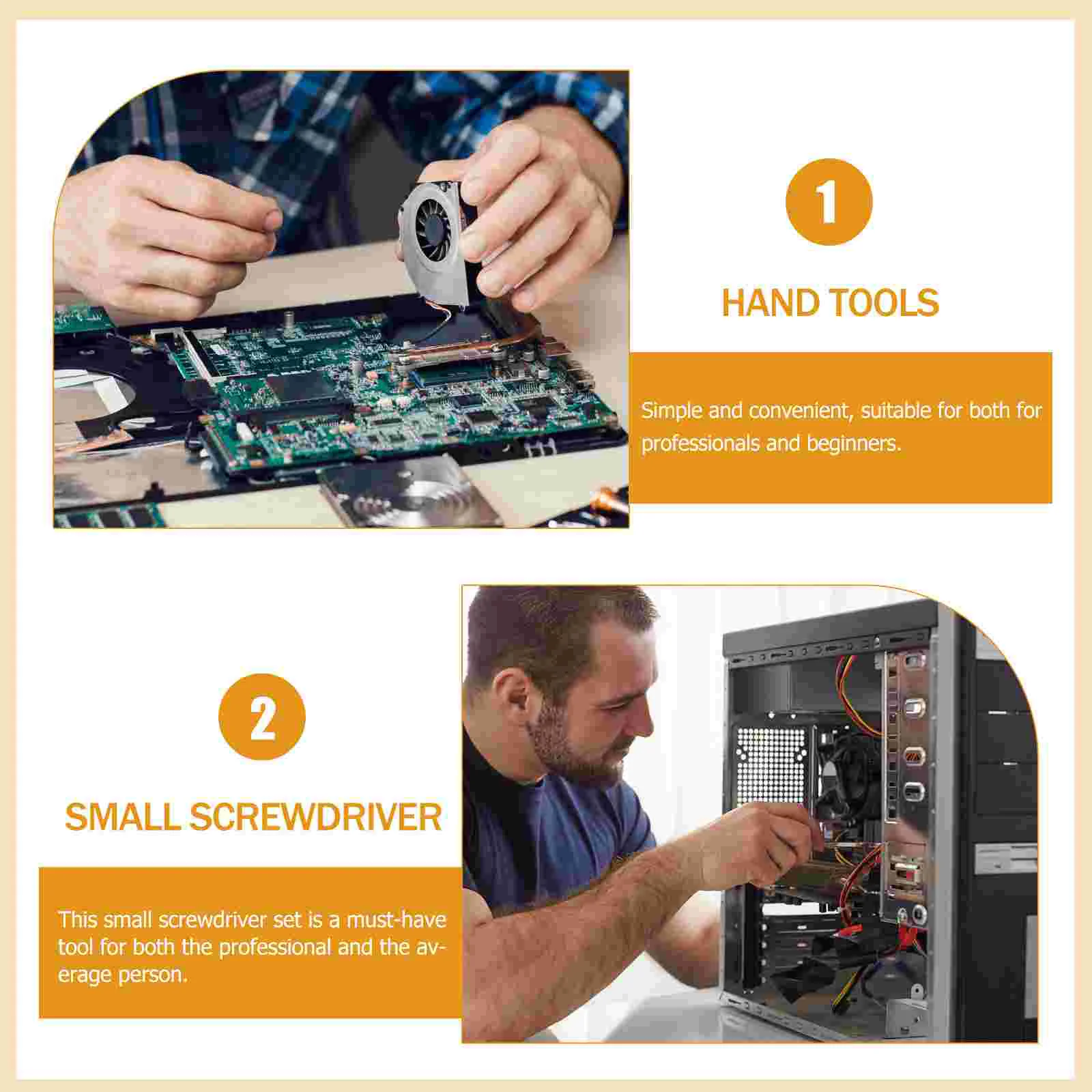 1

HAND TOOLS

Simple and convenient, suitable for both for professionals and beginners.

2

SMALL SCREWDRIVER

This small screwdriver set is a must-have tool for both the professional and the average person.