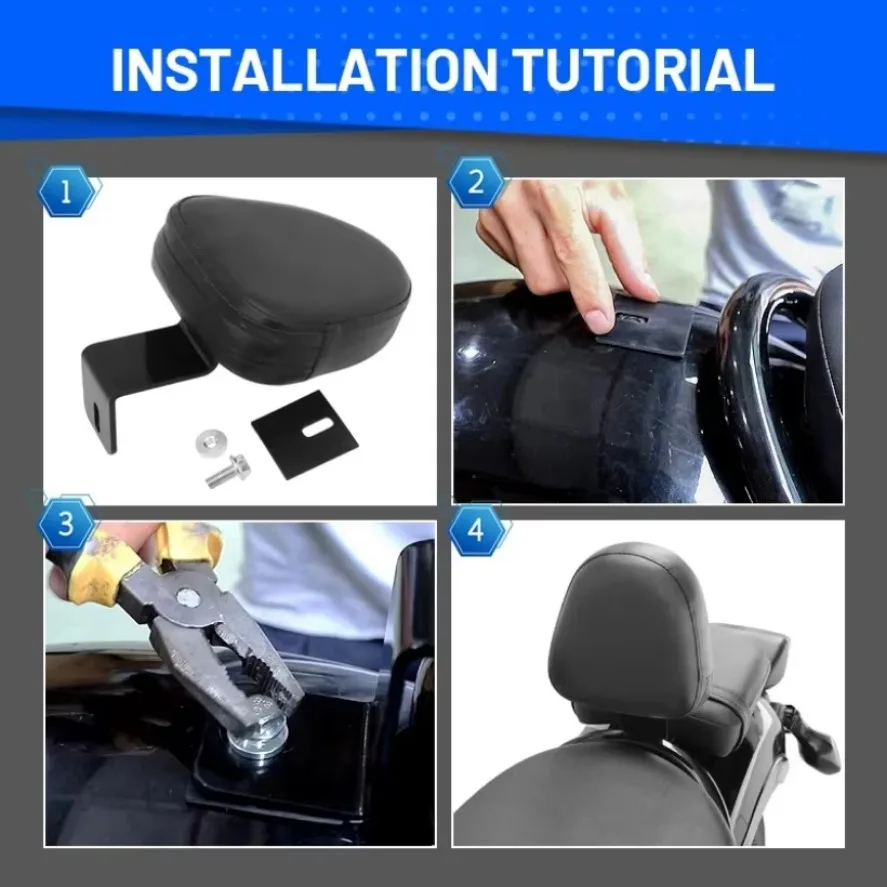 INSTALLATION TUTORIAL

1

2

3

4