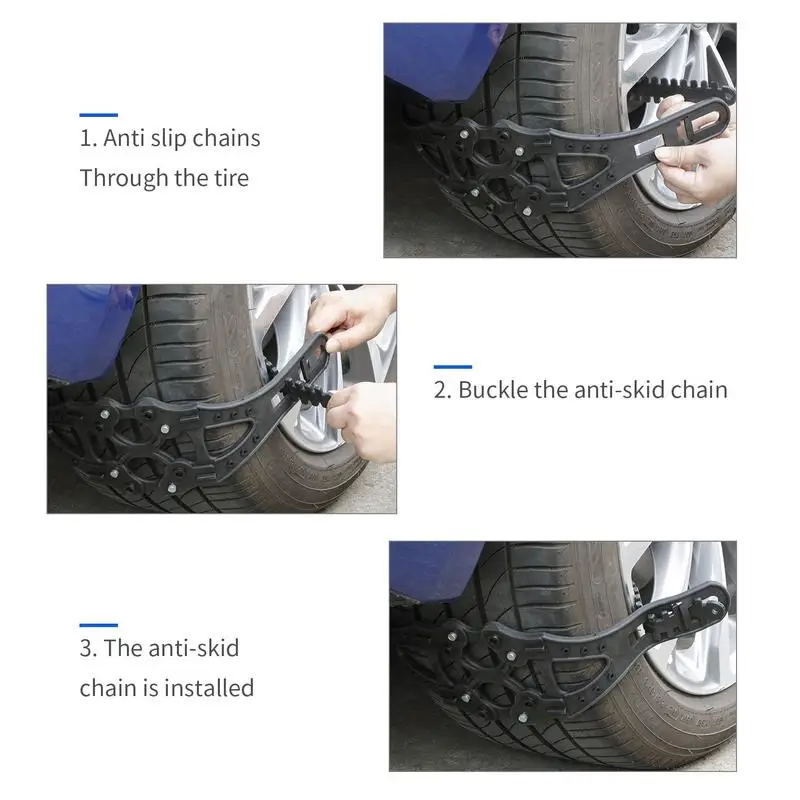 1. Anti slip chains
Through the tire

2. Buckle the anti-skid chain

3. The anti-skid
chain is installed