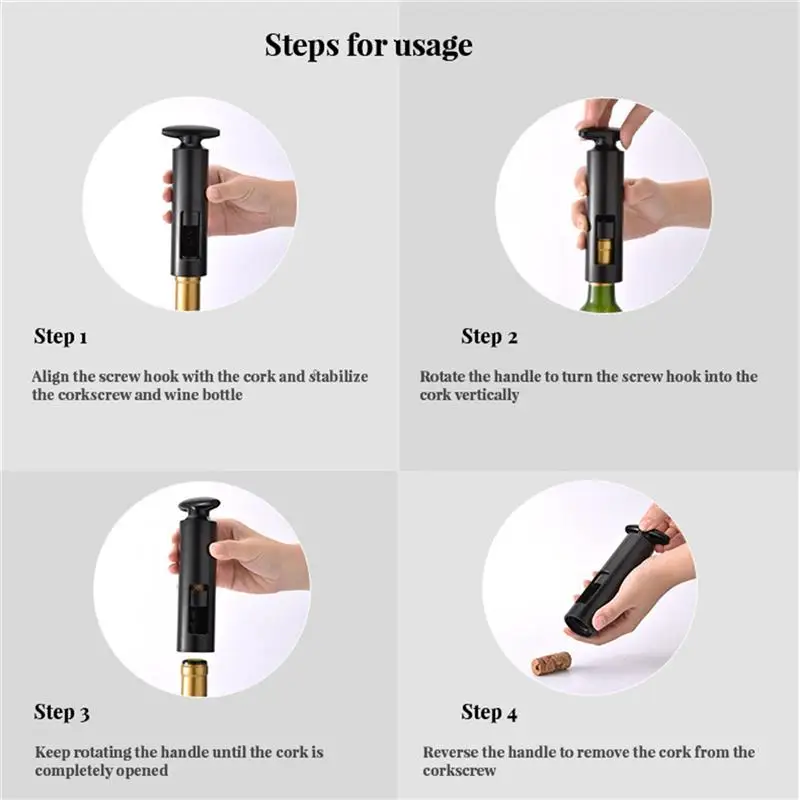 Steps for usage

Step 1

Align the screw hook with the cork and stabilize the corkscrew and wine bottle

Step 2

Rotate the handle to turn the screw hook into the cork vertically

Step 3

Keep rotating the handle until the cork is completely opened

Step 4

Reverse the handle to remove the cork from the corkscrew