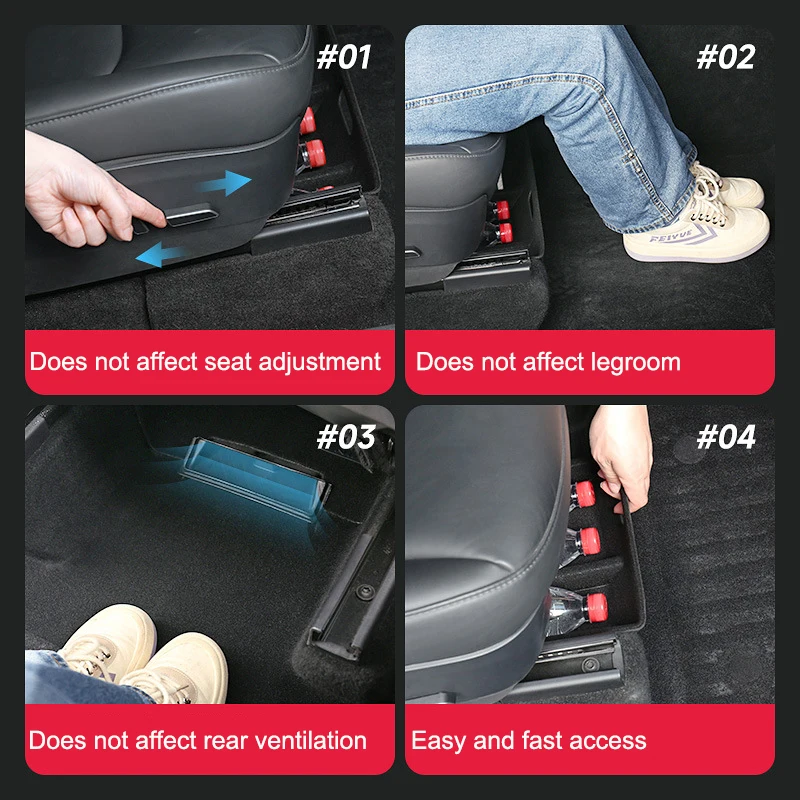 #01

Does not affect seat adjustment

#02

FEIYUE

Does not affect legroom

#03

Does not affect rear ventilation

#04

Easy and fast access