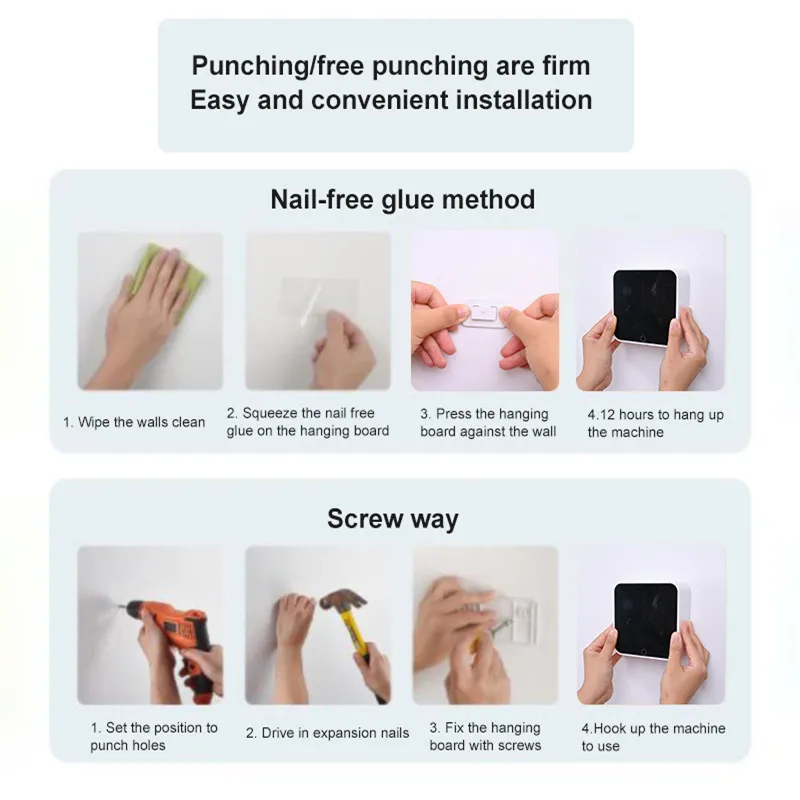 Punching/free punching are firm
Easy and convenient installation

Nail-free glue method

1. Wipe the walls clean

2. Squeeze the nail free glue on the hanging board

3. Press the hanging board against the wall

4.12 hours to hang up the machine

Screw way

1. Set the position to punch holes

2. Drive in expansion nails

3. Fix the hanging board with screws

4.Hook up the machine to use